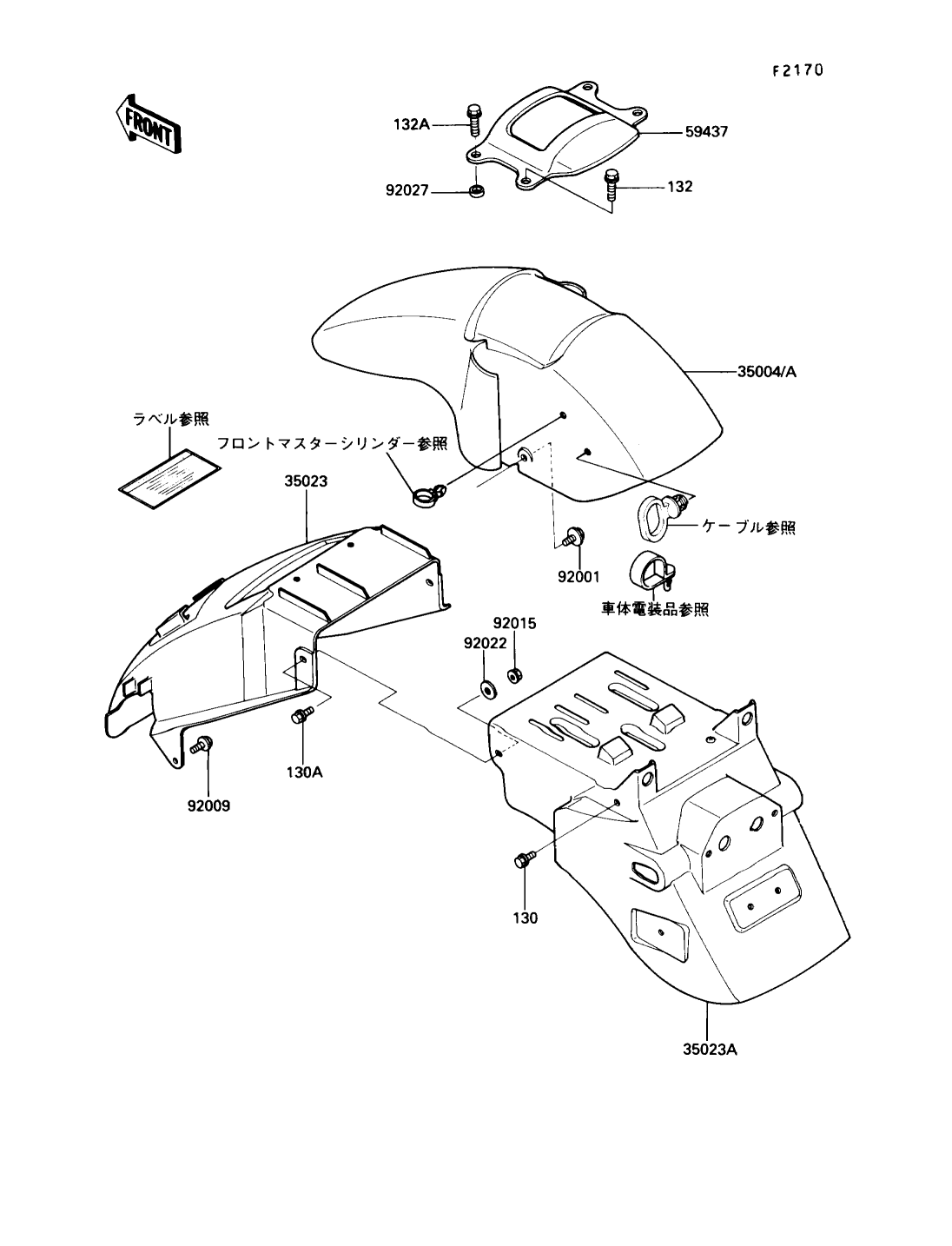 F2170

FRONT

132A
59437
92027
132

35004/A

ラベル参照
フロントマスターシリンダー参照
35023
ケーブル参照
92001
車体電装品参照
92015
92022
130A
92009
130
35023A