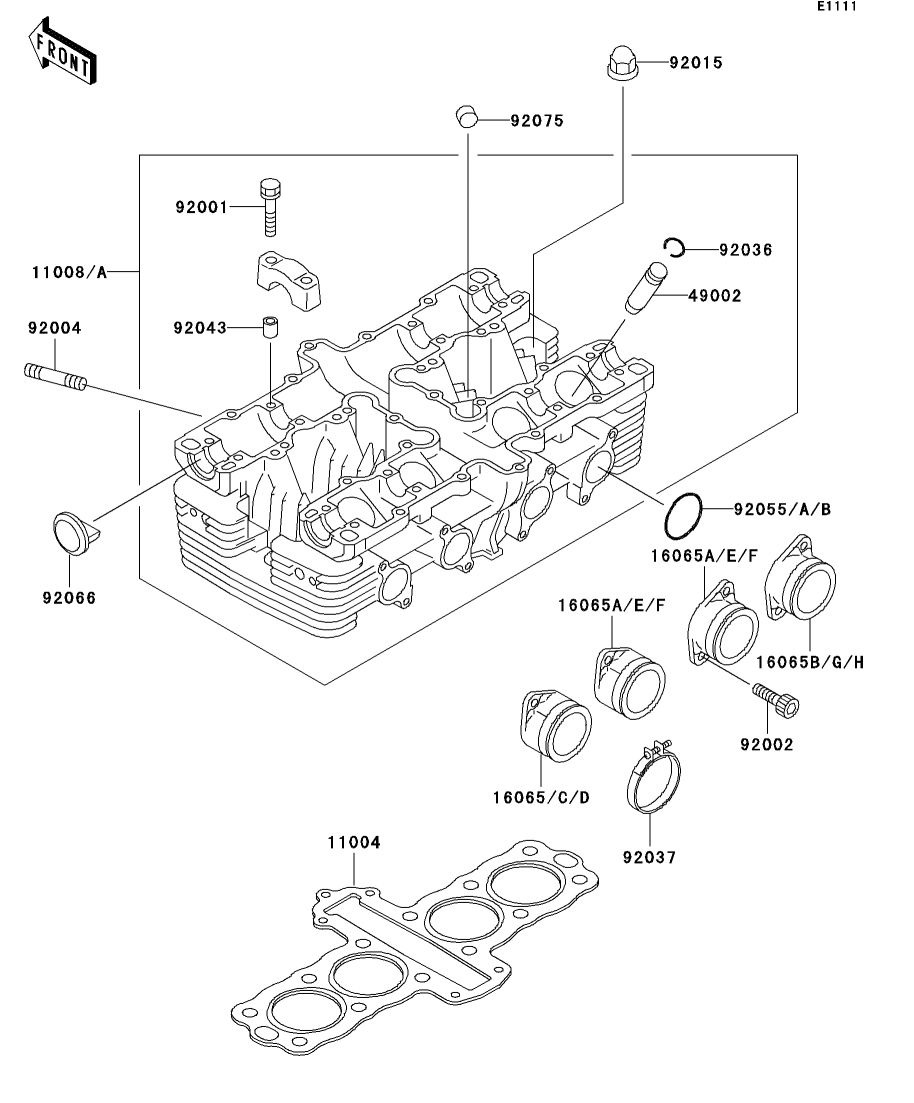 E1111

FRONT

92015

92075

92001

92036

11008/A

49002

92004

92043

92055/A/B

92066

16065A/E/F

16065A/E/F

16065B/G/H

92002

16065/C/D

92037

11004