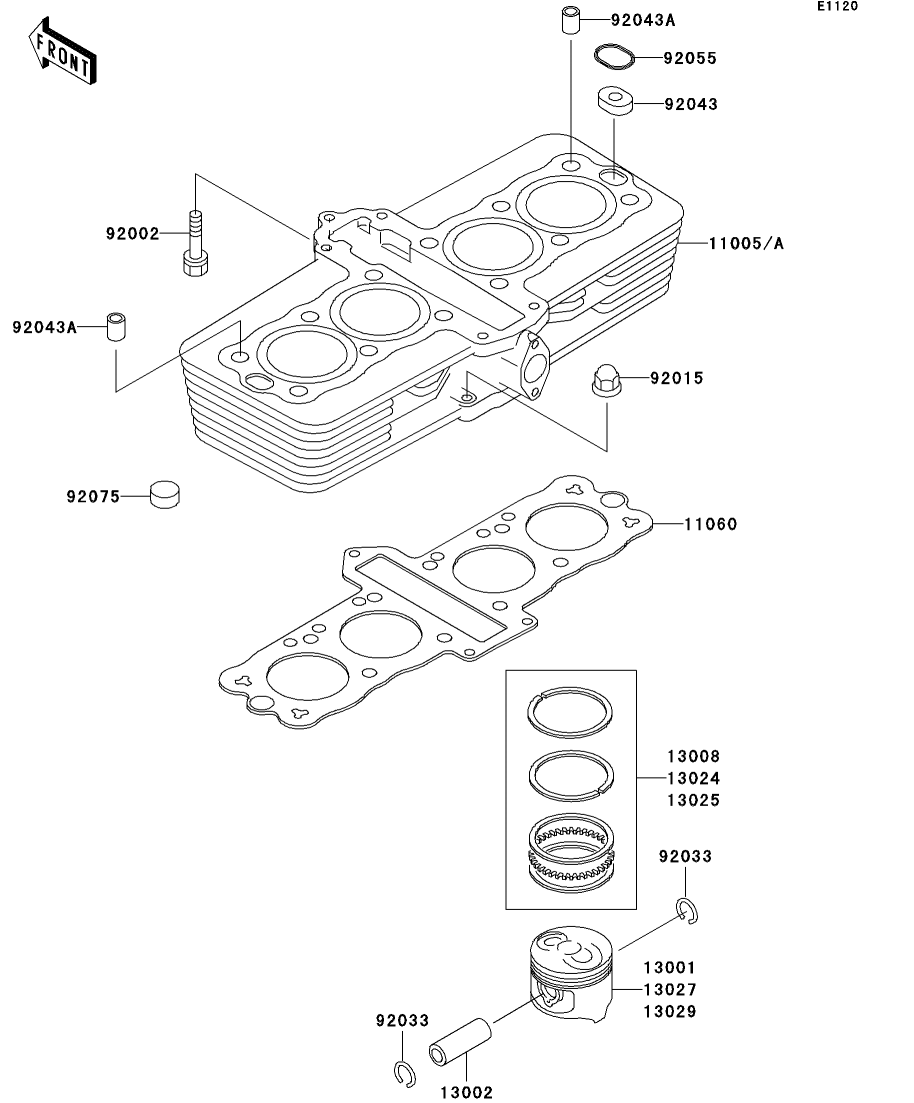 E1120

FRONT

92043A
92055
92043
92002
11005/A
92043A
92015
92075
11060
13008
13024
13025
92033
13001
13027
13029
92033
13002