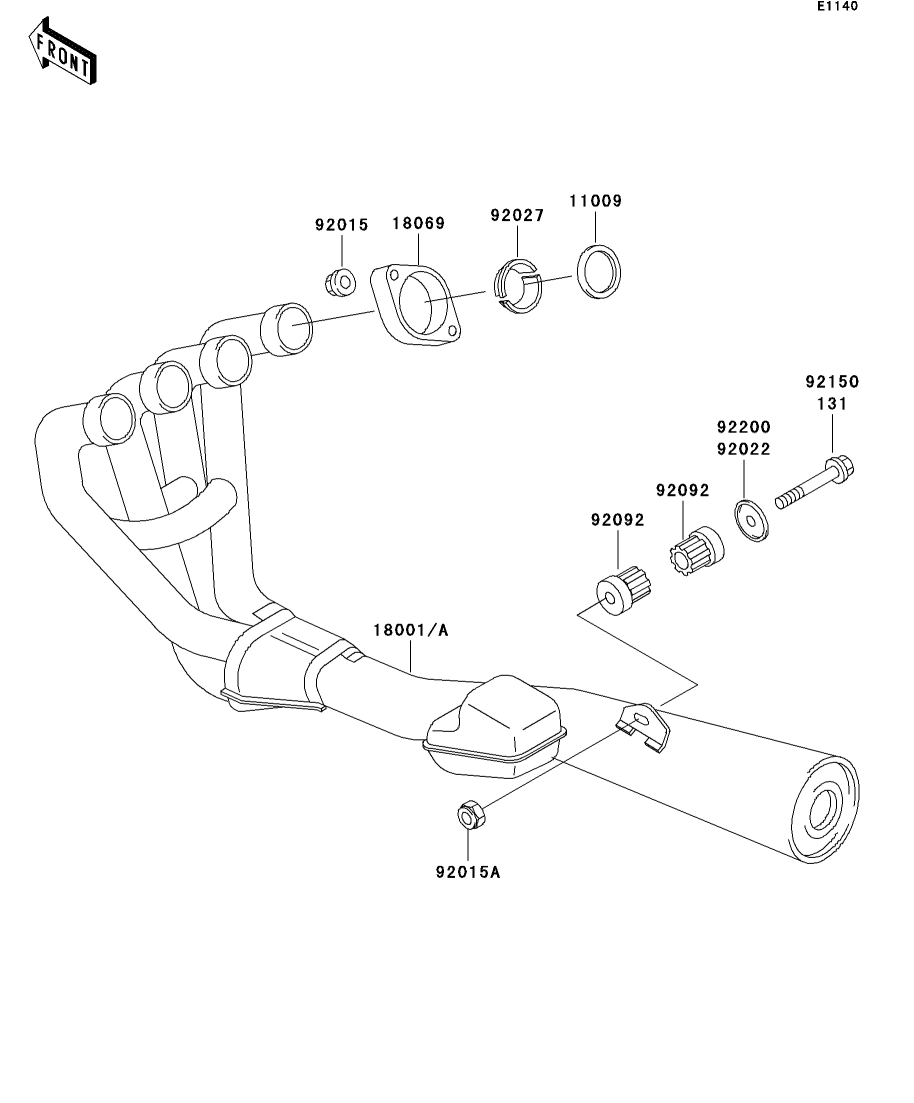 E1140

FRONT

92015
18069
92027
11009
92150
131
92200
92022
92092
92092
18001/A
92015A