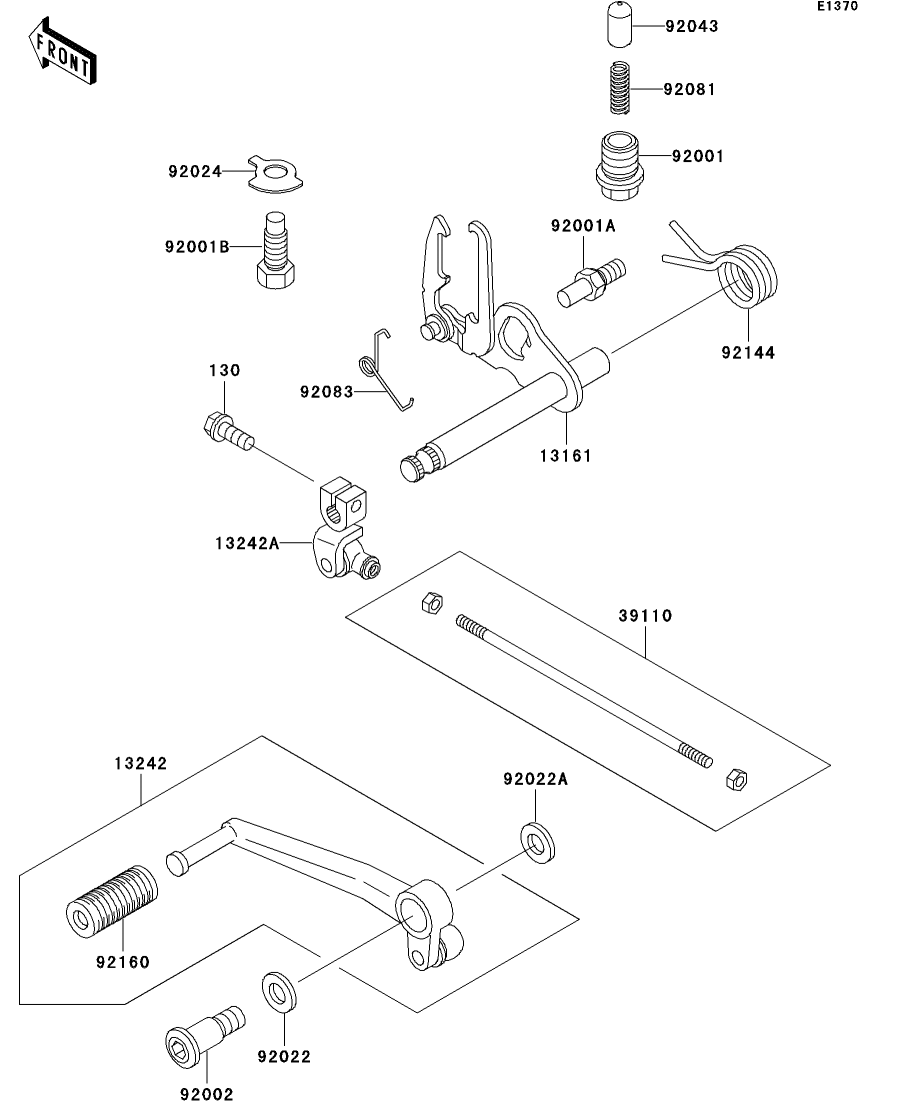 E1370

FRONT

92043

92081

92001

92024

92001B

92001A

92144

130

92083

13161

13242A

39110

13242

92022A

92160

92022

92002