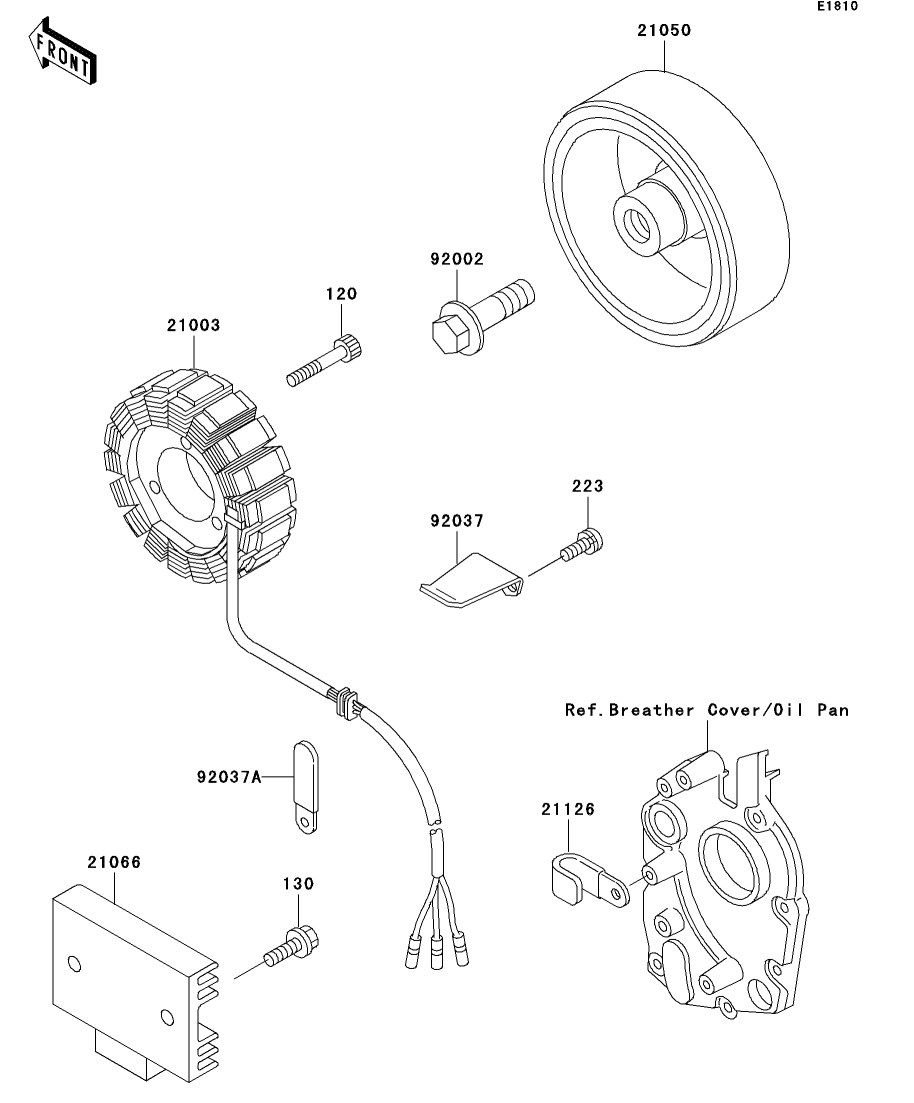 E1810

FRONT

21050

92002

120

21003

223

92037

Ref.Breather Cover/Oil Pan

92037A

21126

21066

130