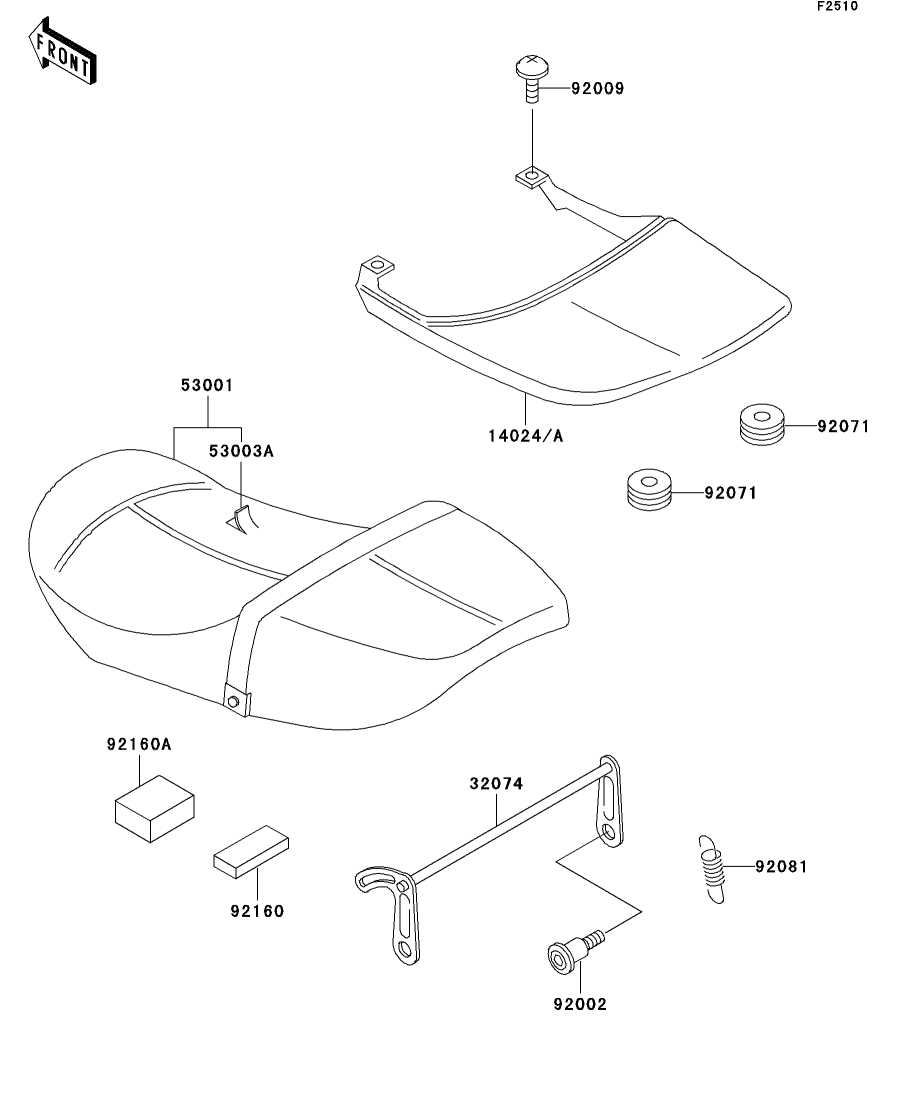 F2510

FRONT

92009

53001

53003A

14024/A

92071

92071

92160A

32074

92081

92160

92002