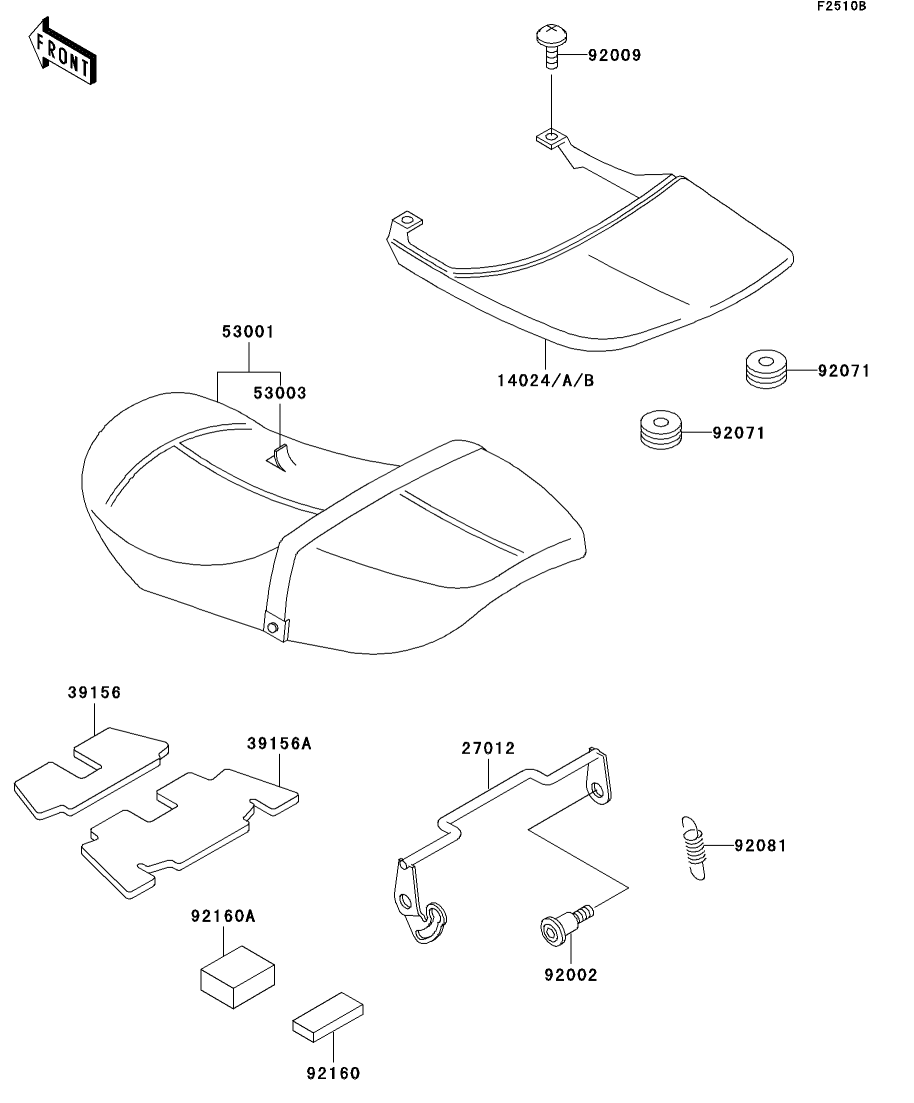 F2510B

FRONT

92009

53001

53003

14024/A/B

92071

92071

39156

39156A

27012

92081

92160A

92002

92160