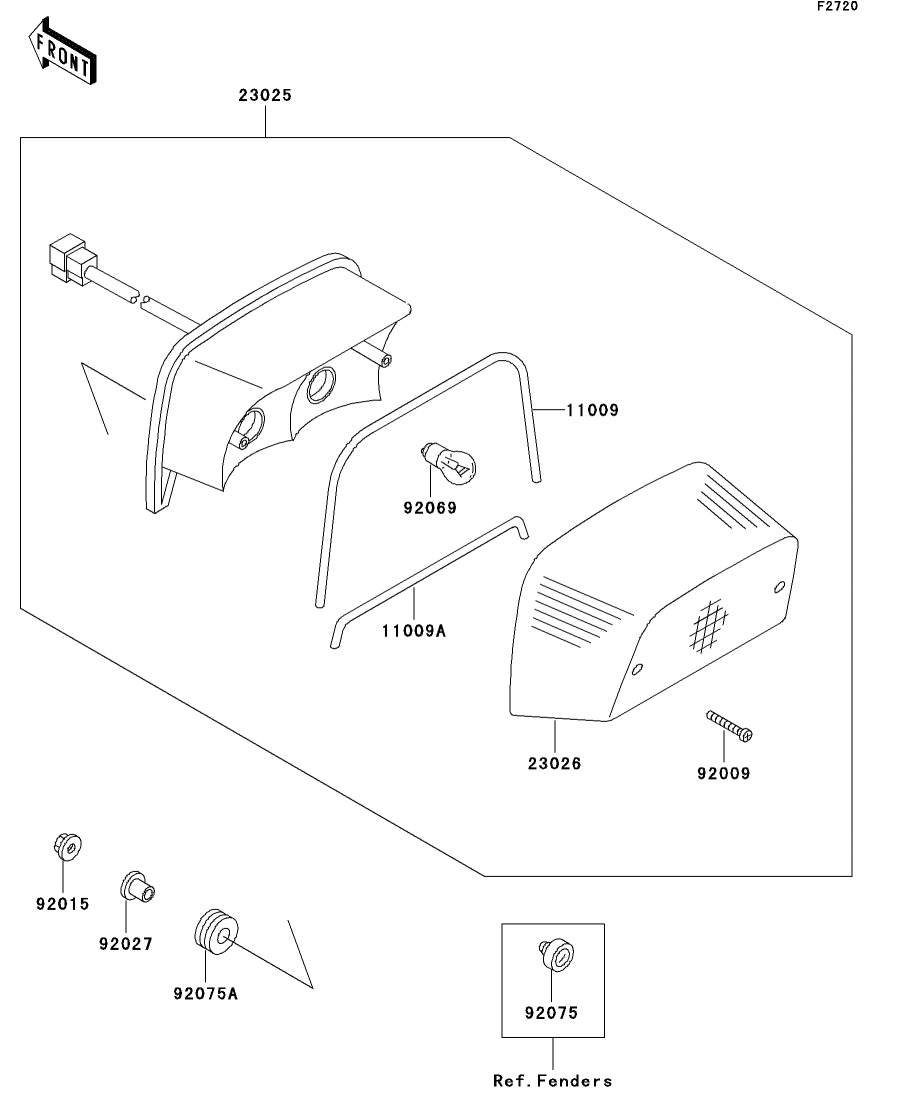 F2720

FRONT

23025

11009

92069

11009A

23026

92009

92015

92027

92075A

92075

Ref.Fenders