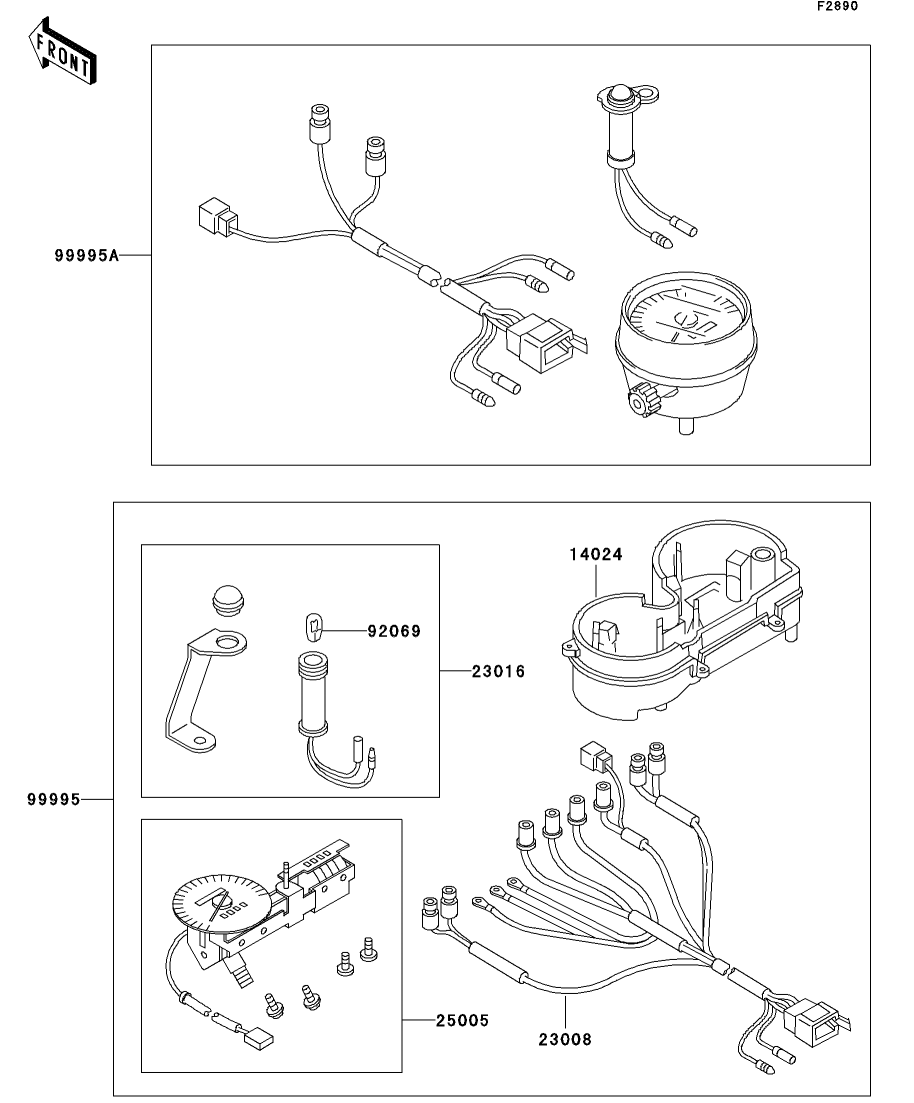 F2890

FRONT

99995A

14024

92069

23016

99995

25005

23008