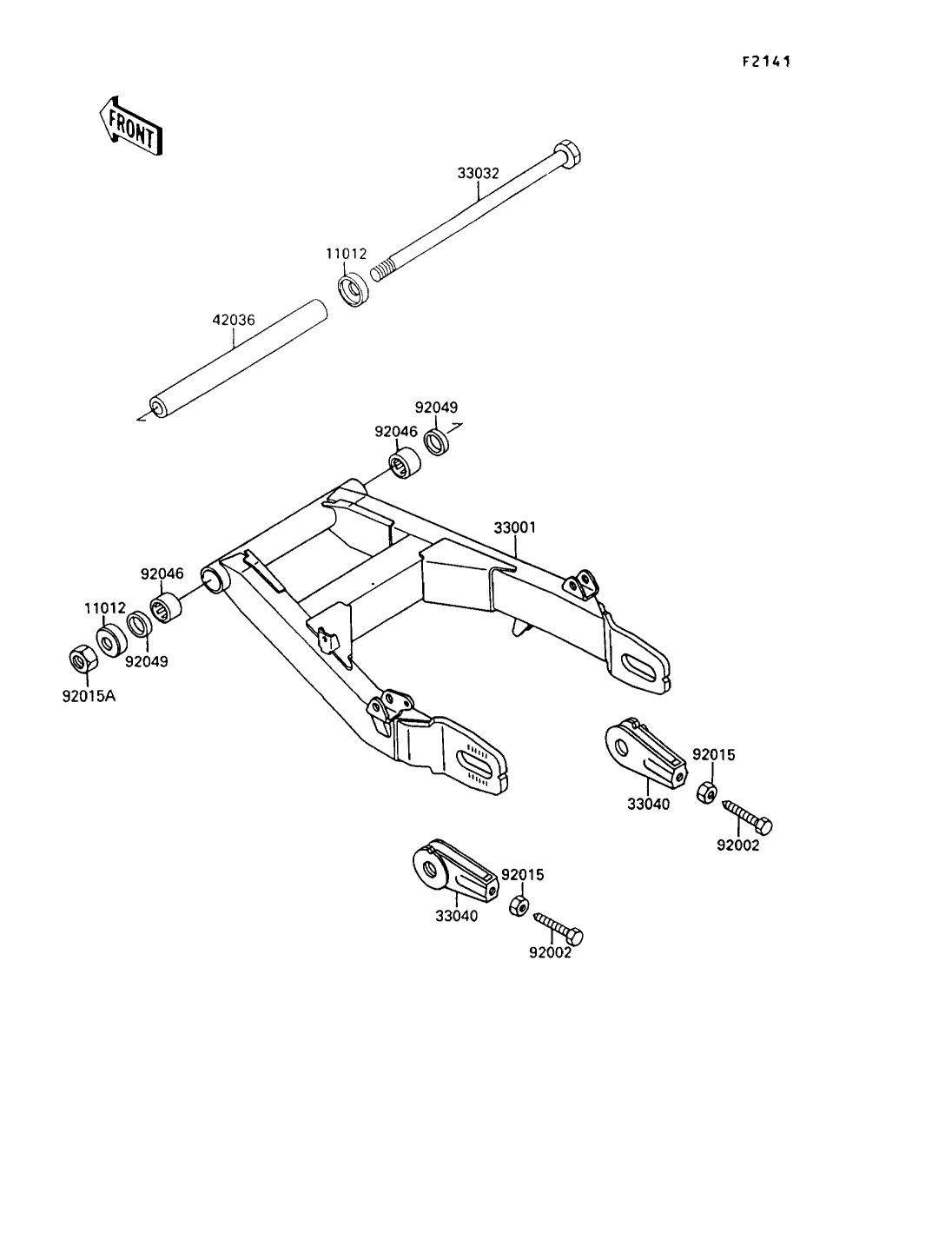 F2141

FRONT

33032

11012

42036

92049

92046

33001

92046

11012

92049

92015A

92015

33040

92002

92015

33040

92002