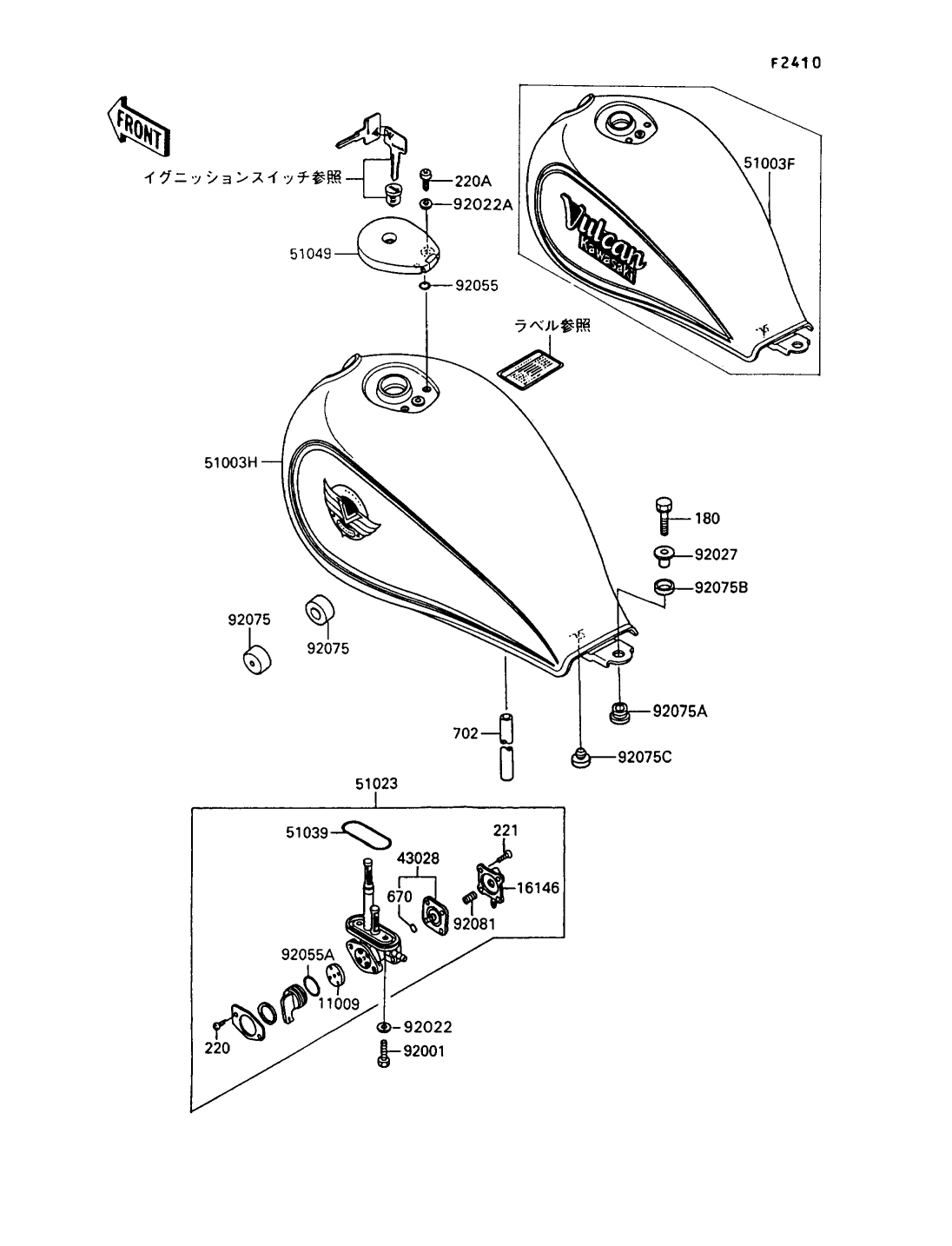 F2410

FRONT

イグニッションスイッチ参照

220A

92022A

51049

92055

51003F

Vulcan
Kawasaki

ラベル参照

51003H

180

92027

92075B

92075

92075

92075A

702

92075C

51023

51039

221

43028

670

16146

92081

92055A

11009

92022

220

92001