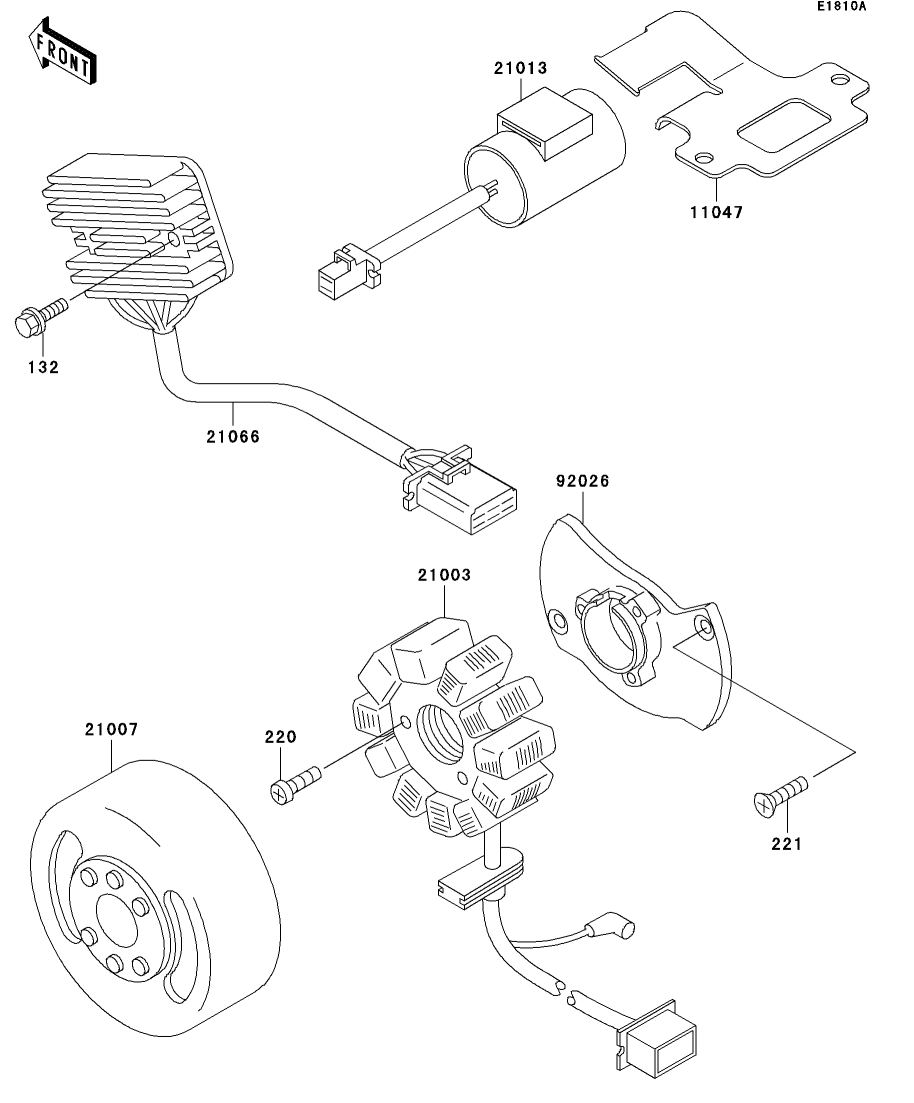 E1810A

FRONT

21013

11047

132

21066

92026

21003

21007

220

221