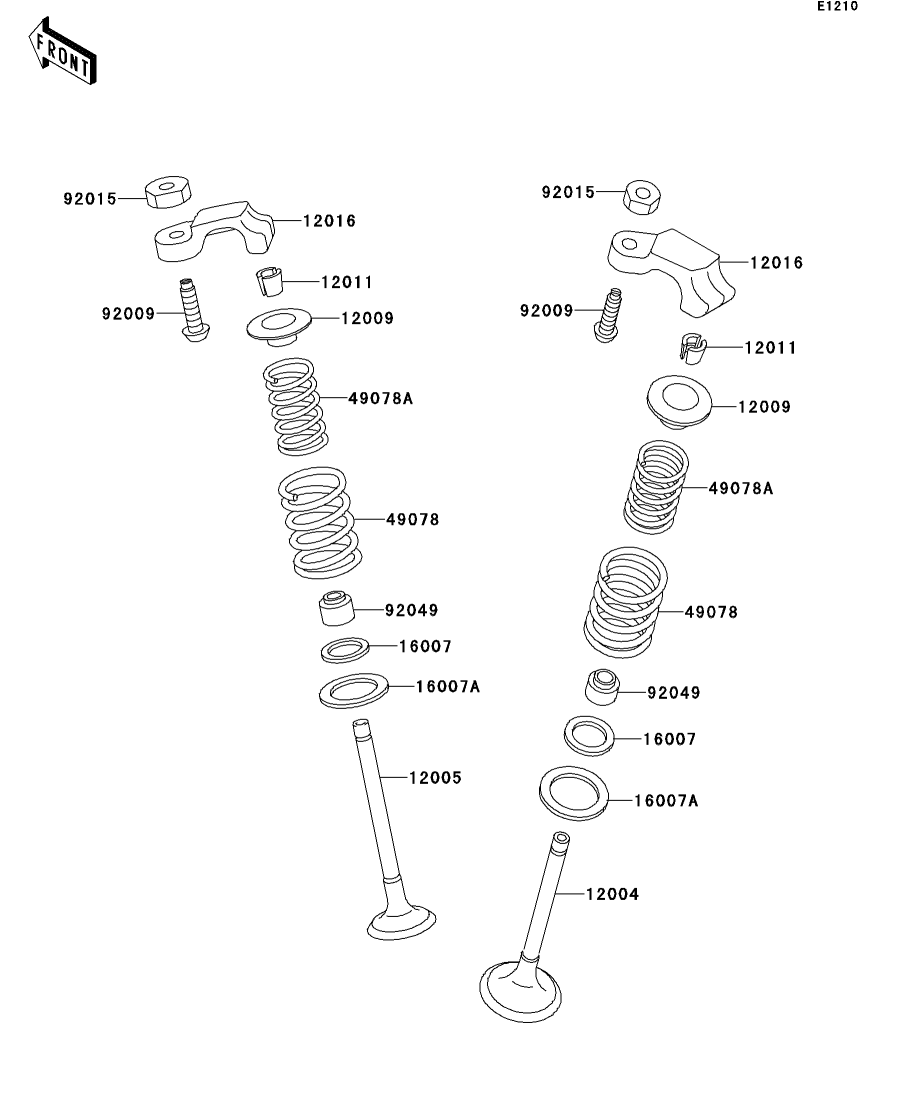 E1210

FRONT

92015
12016
12011
92009
12009
49078A
49078
92049
16007
16007A
12005

92015
12016
92009
12011
12009
49078A
49078
92049
16007
16007A
12004