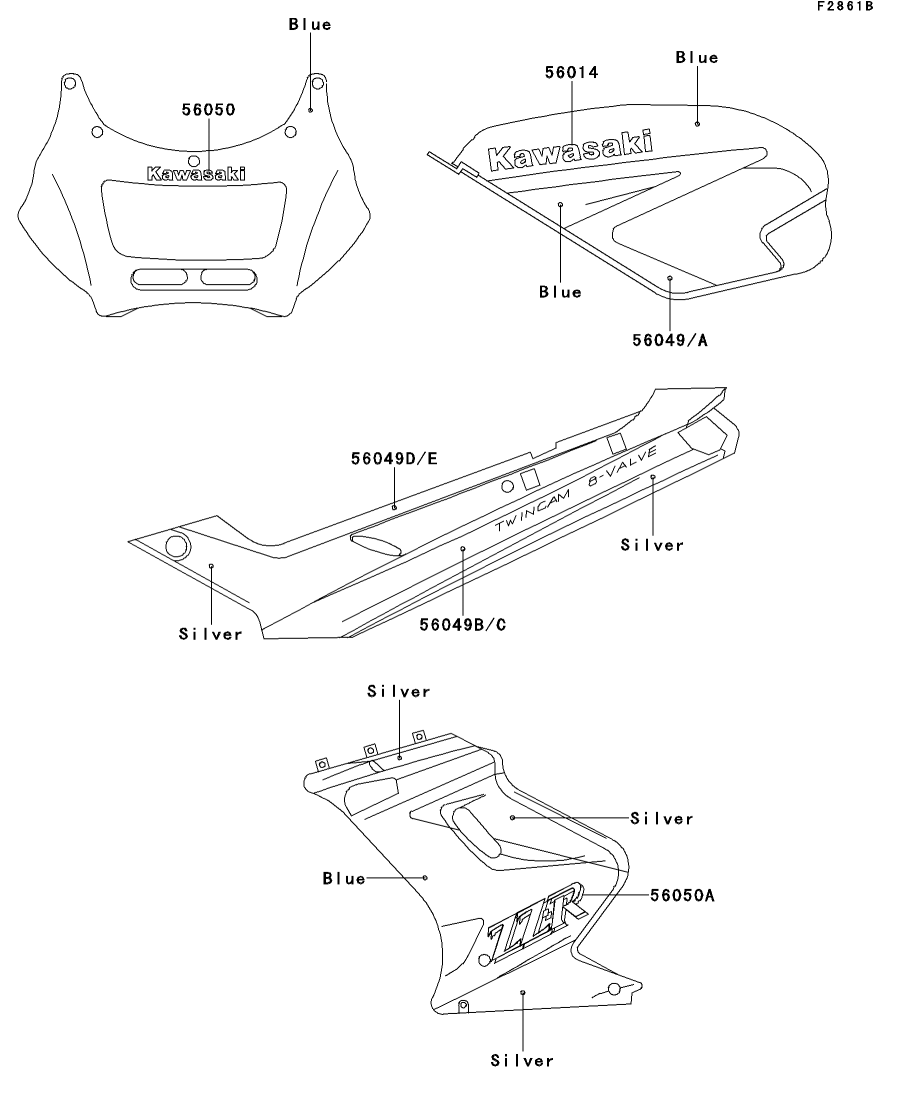 F2861B

Blue

56050

Kawasaki

56014

Blue

Kawasaki

Blue

56049/A

56049D/E

TWINCAM 8-VALVE

Silver

Silver

56049B/C

Silver

Silver

Blue

56050A

ZZR

Silver