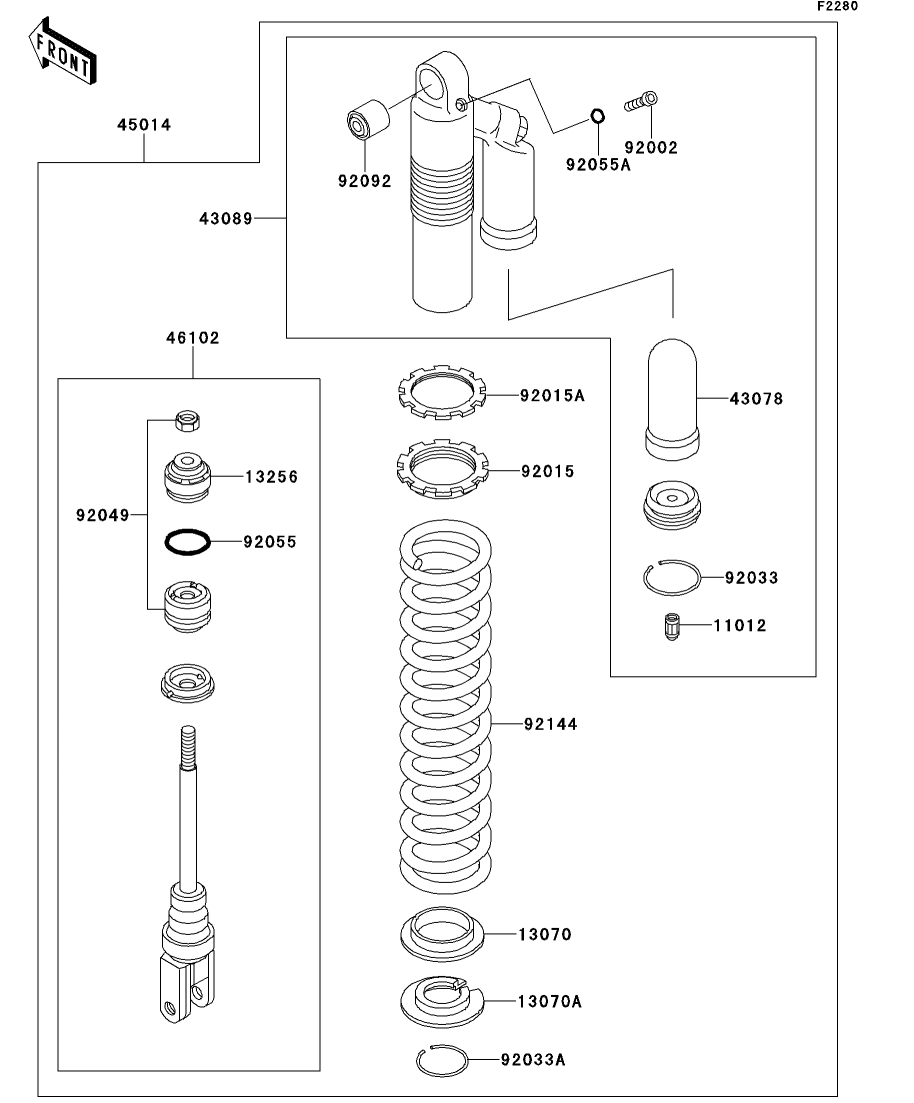 F2280

FRONT

45014

92092

92055A

92002

43089

46102

92015A

43078

13256

92015

92049

92055

92033

11012

92144

13070

13070A

92033A