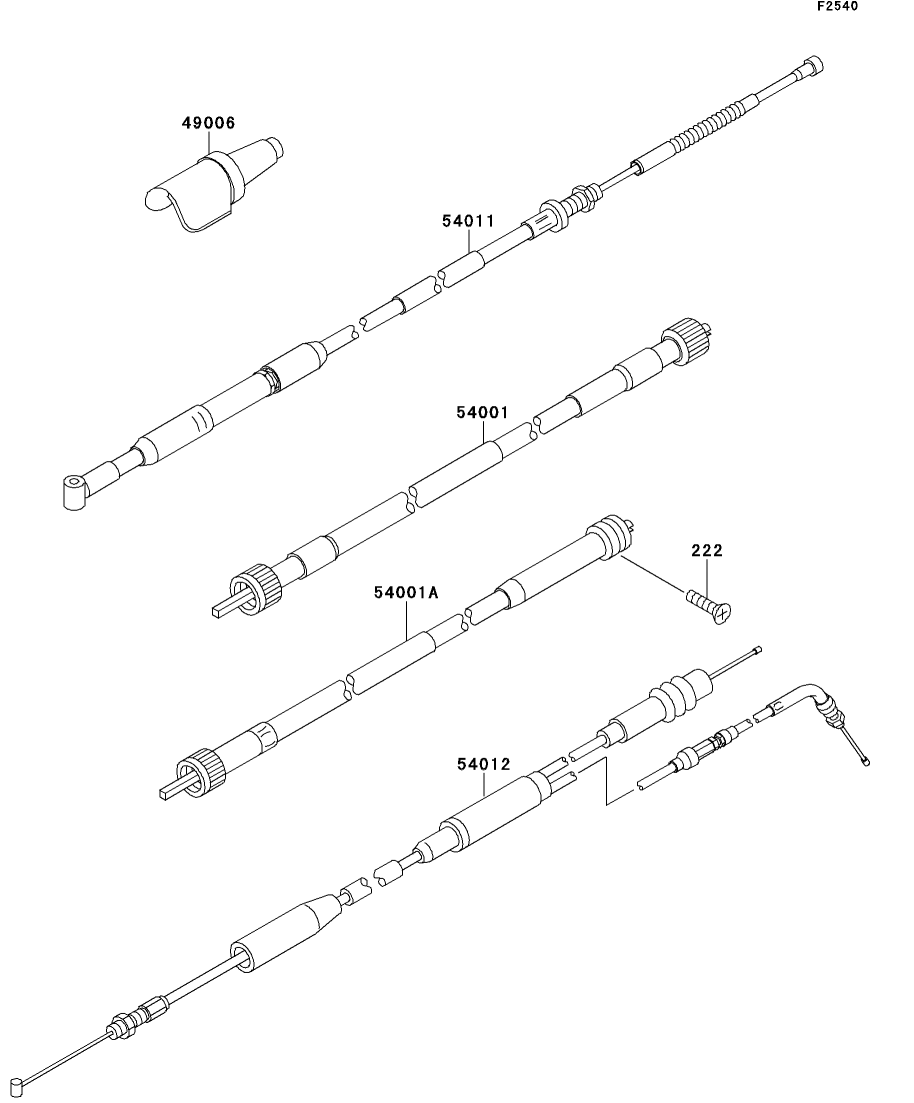 F2540

49006

54011

54001

222

54001A

54012