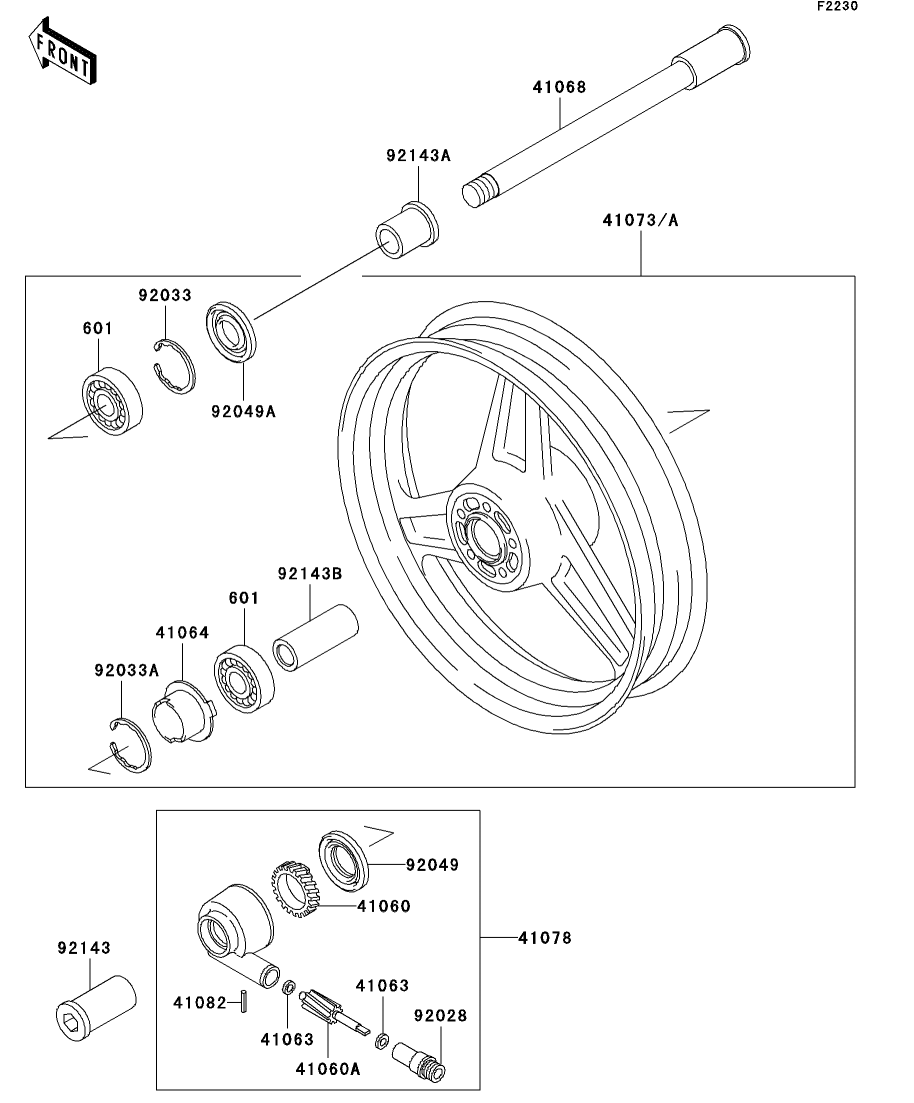 F2230

FRONT

41068

92143A

41073/A

92033

601

92049A

92143B

601

41064

92033A

92049

41060

41078

92143

41063

41082

92028

41063

41060A