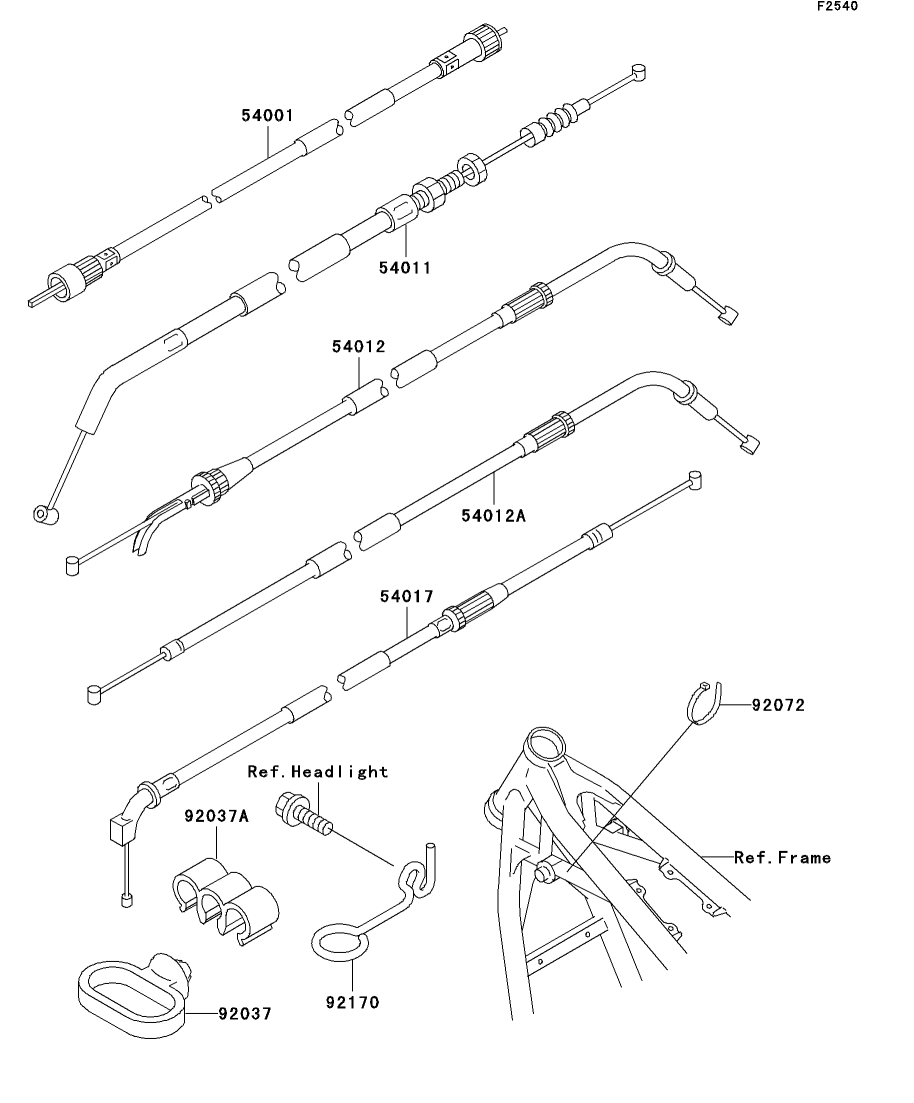 F2540

54001

54011

54012

54012A

54017

92072

Ref.Headlight

92037A

Ref.Frame

92170

92037