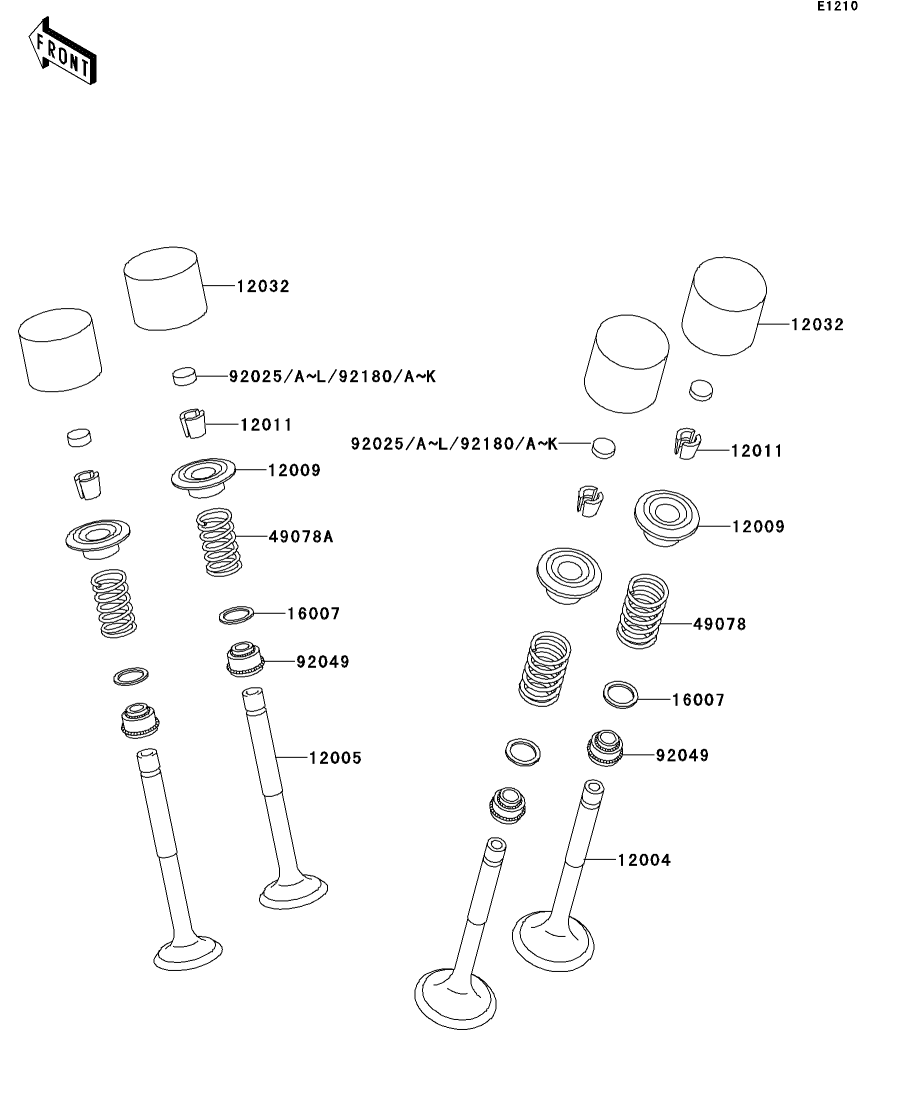 E1210

FRONT

12032
92025/A~L/92180/A~K
12011
12009
49078A
16007
92049
12005

12032
92025/A~L/92180/A~K
12011
12009
49078
16007
92049
12004