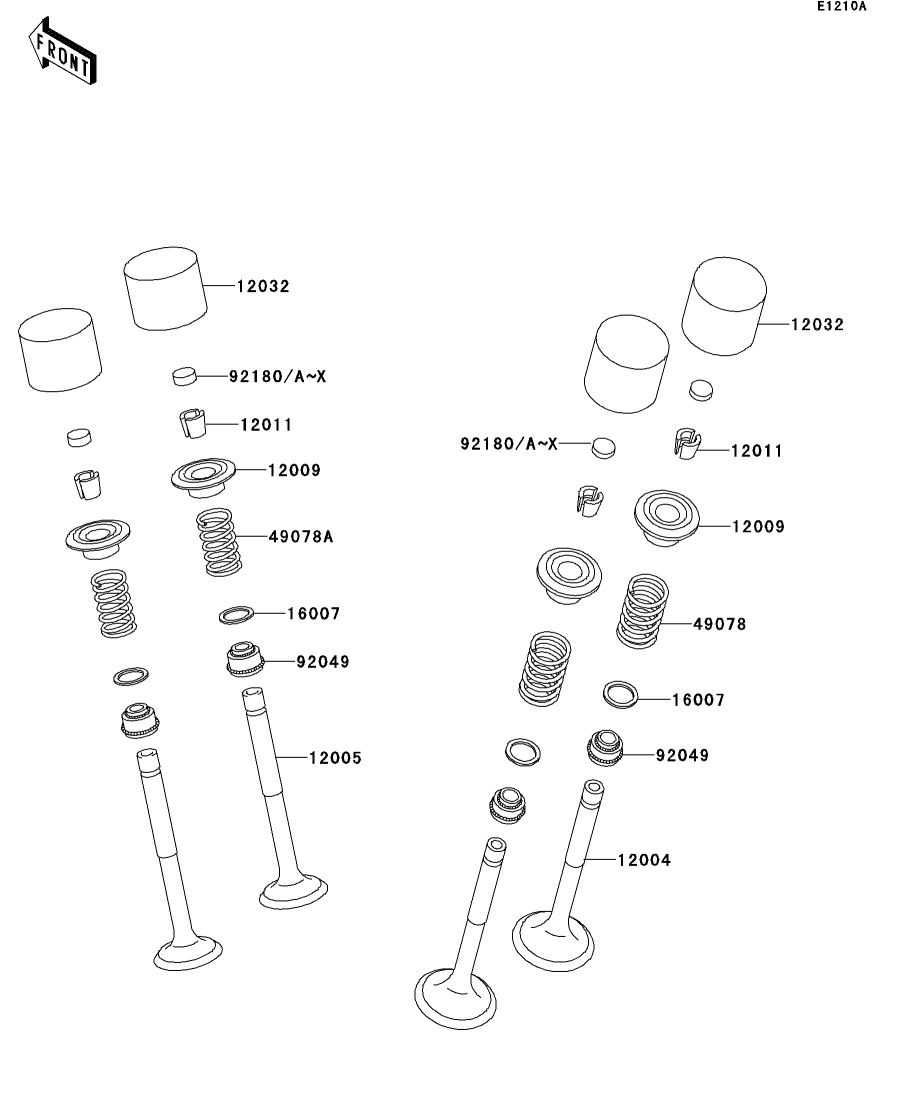 E1210A

FRONT

12032

92180/A~X

12011

12009

49078A

16007

92049

12005

12032

92180/A~X

12011

12009

49078

16007

92049

12004