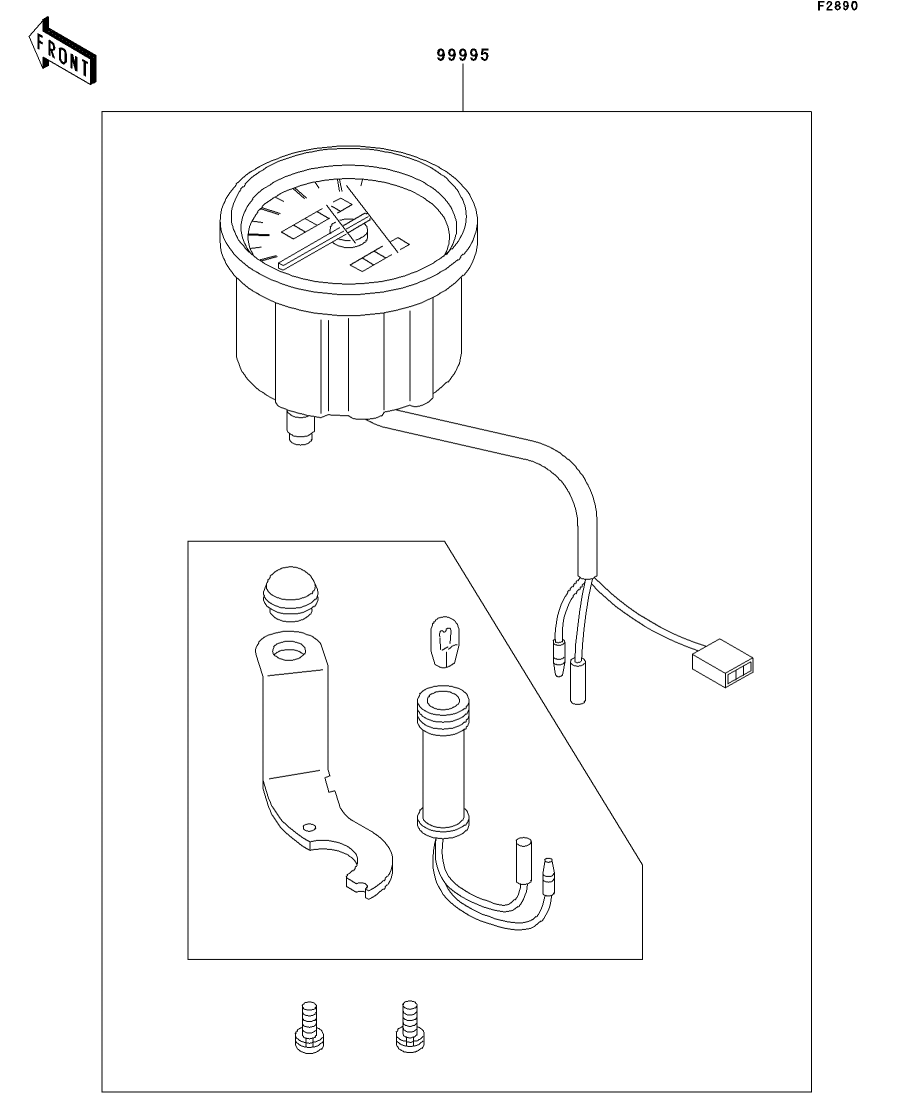 F2890

FRONT

99995