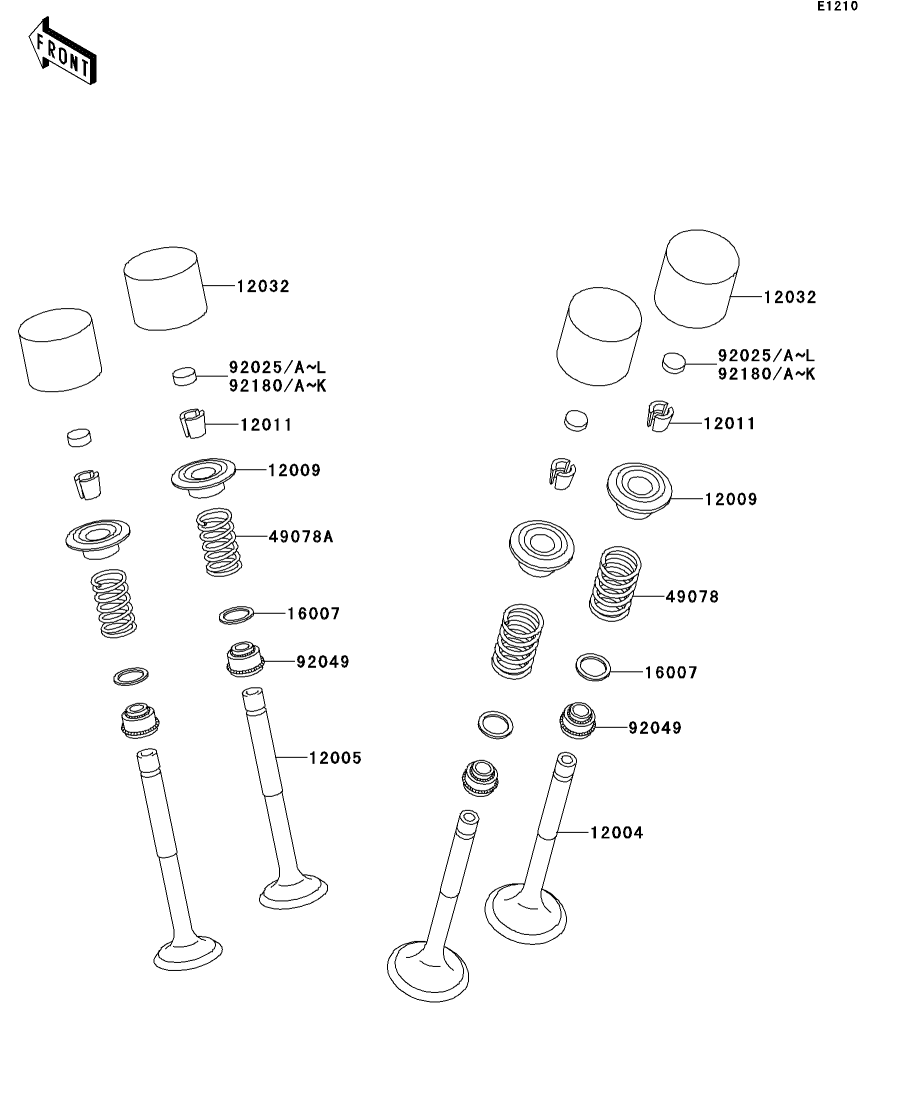 E1210

FRONT

12032

92025/A~L
92180/A~K

12011

12009

49078A

16007

92049

12005

12032

92025/A~L
92180/A~K

12011

12009

49078

16007

92049

12004