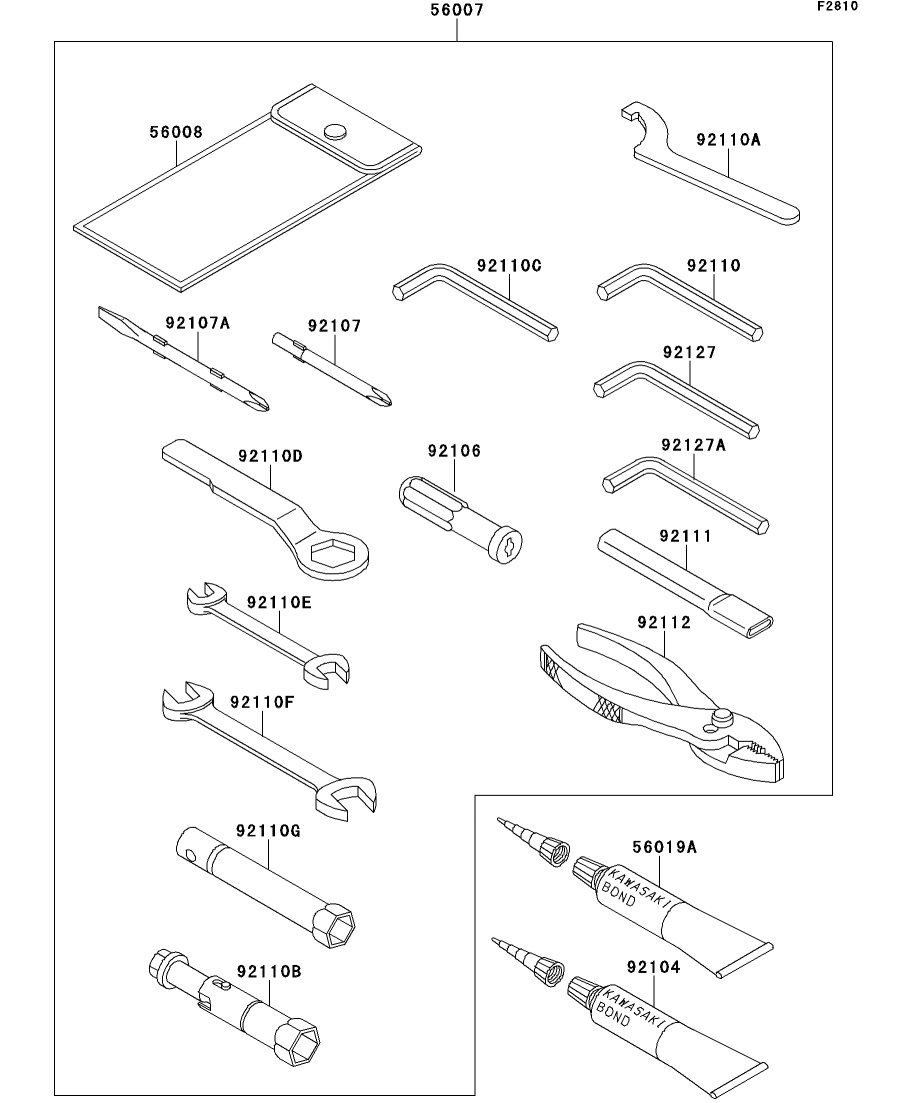 56007

F2810

56008

92110A

92110C

92110

92107A

92107

92127

92110D

92106

92127A

92111

92110E

92112

92110F

92110G

56019A

KAWASAKI BOND

92110B

92104

KAWASAKI BOND