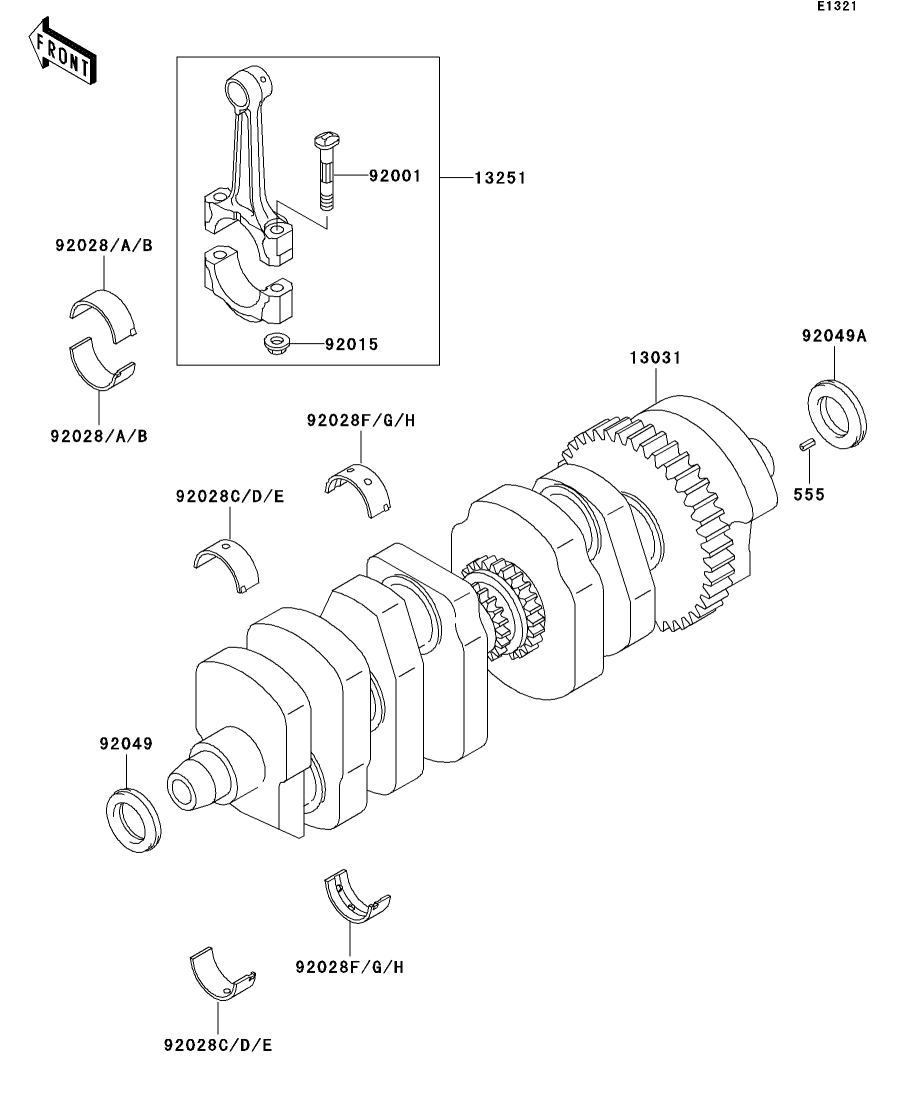 E1321

FRONT

92001

13251

92028/A/B

92015

92028/A/B

13031

92049A

92028F/G/H

555

92028C/D/E

92049

92028F/G/H

92028C/D/E