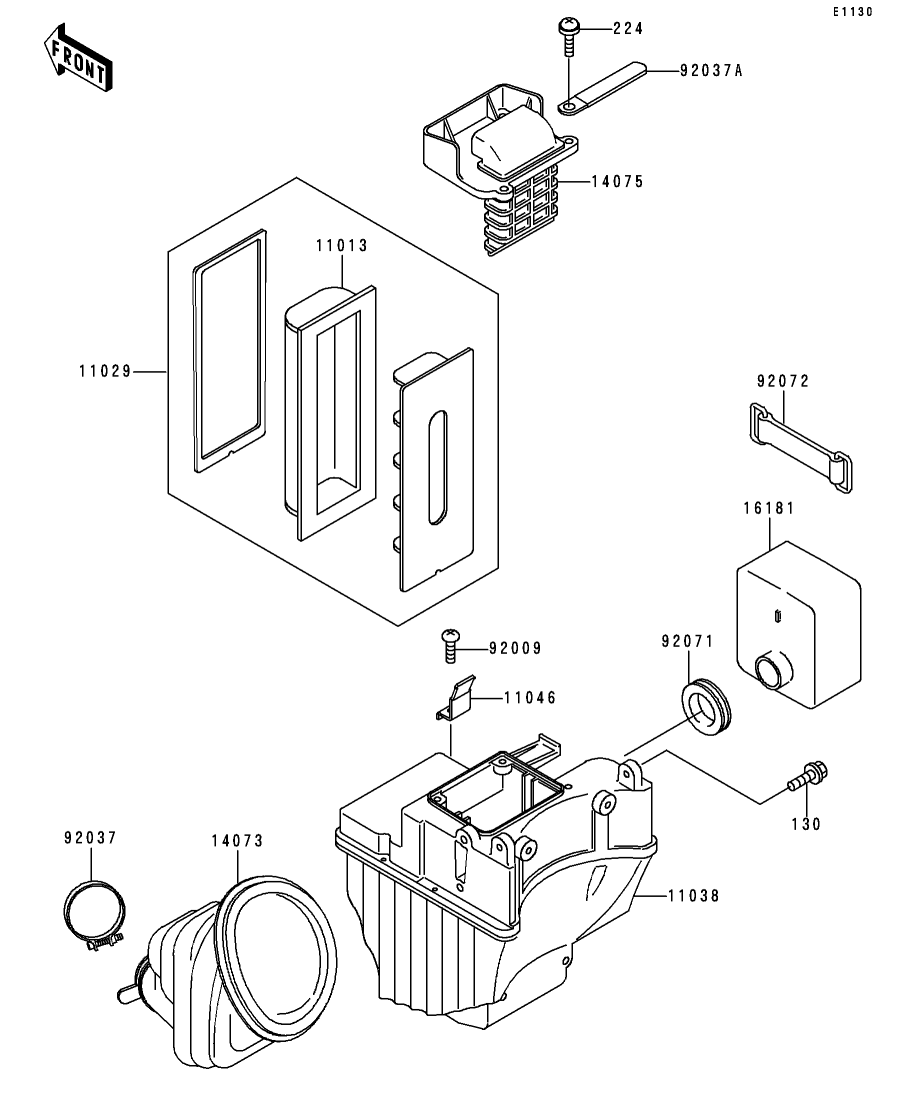 E1130

FRONT

224
92037A
14075
11013
11029
92072
16181
92009
92071
11046
130
92037
14073
11038