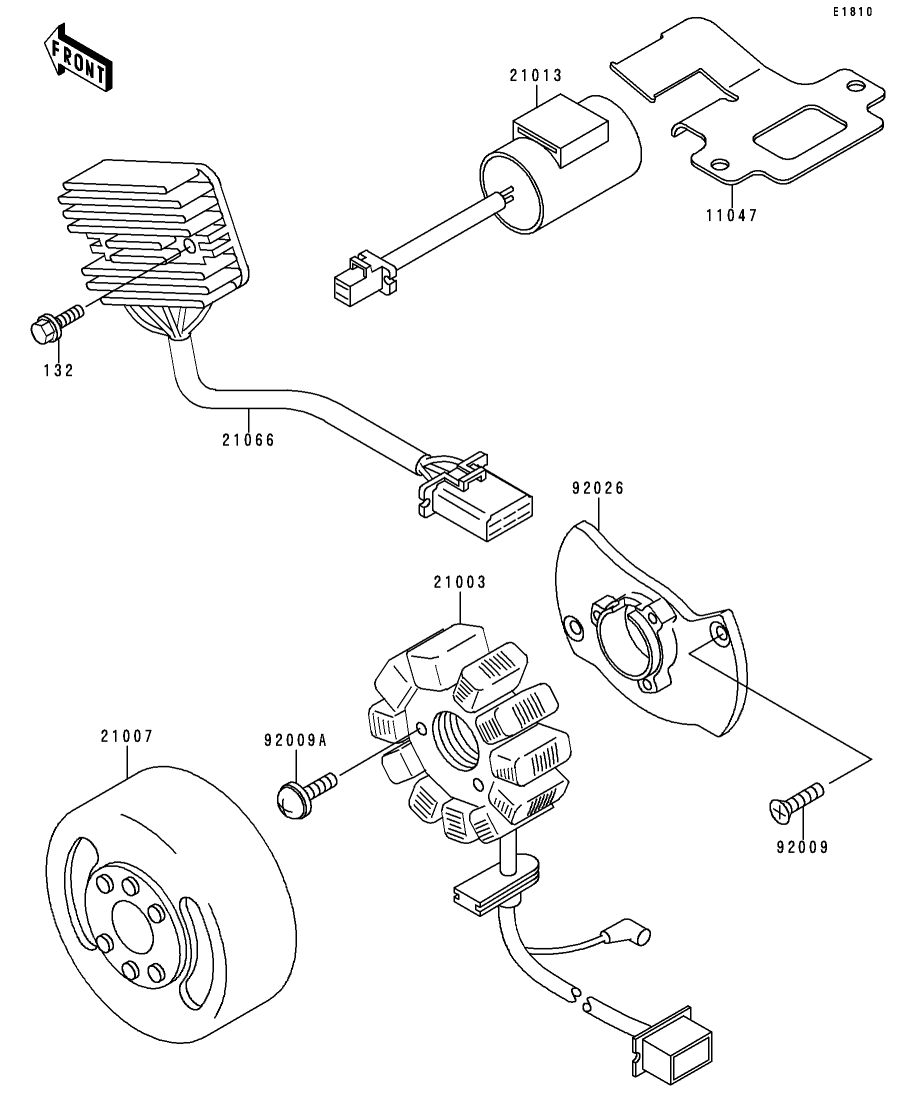 E1810

FRONT

21013

11047

132

21066

92026

21003

21007

92009A

92009