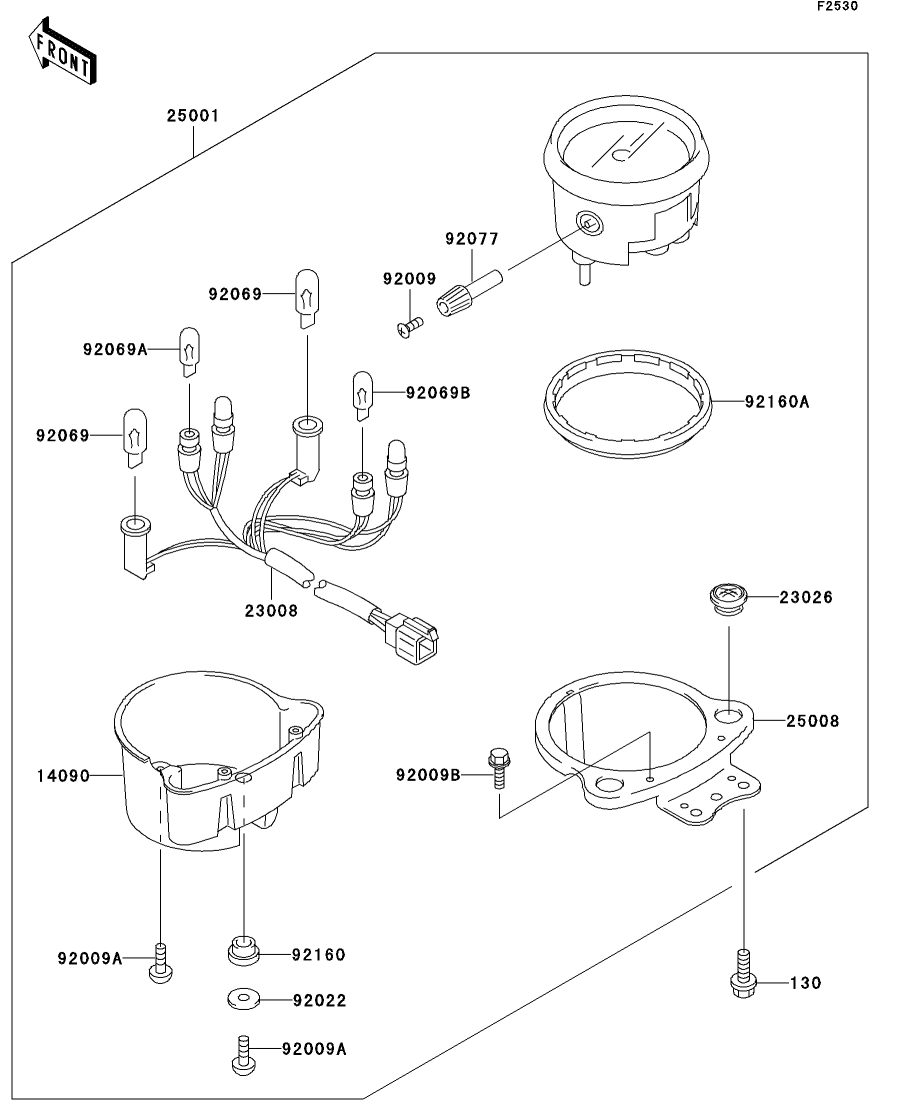 F2530

FRONT

25001

92077

92009

92069

92069A

92069B

92160A

92069

23008

23026

25008

14090

92009B

92009A

92160

92022

92009A

130