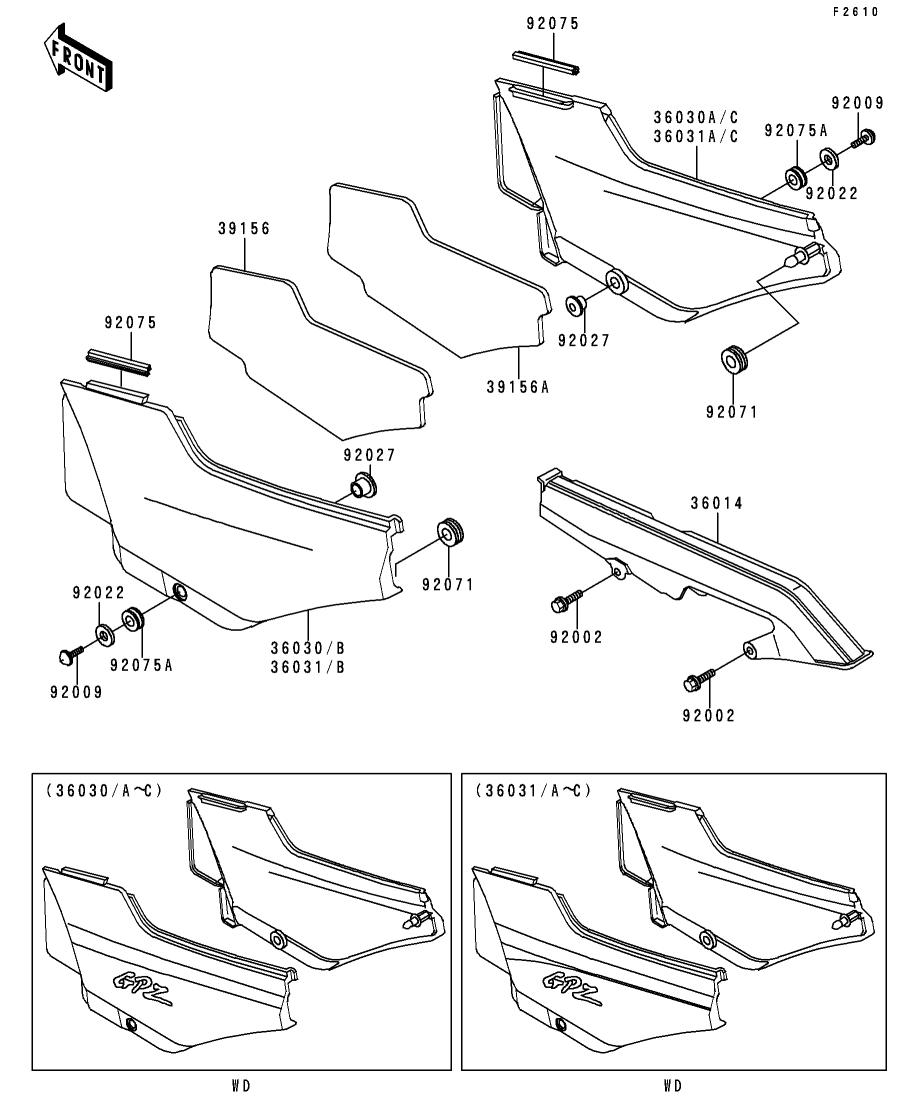 F2610

FRONT

92075

36030A/C
36031A/C

92009

92075A

92022

39156

92027

39156A

92071

92075

92027

92071

36014

92022

92075A

92009

36030/B
36031/B

92002

92002

(36030/A~C)

GPZ

WD

(36031/A~C)

GPZ

WD