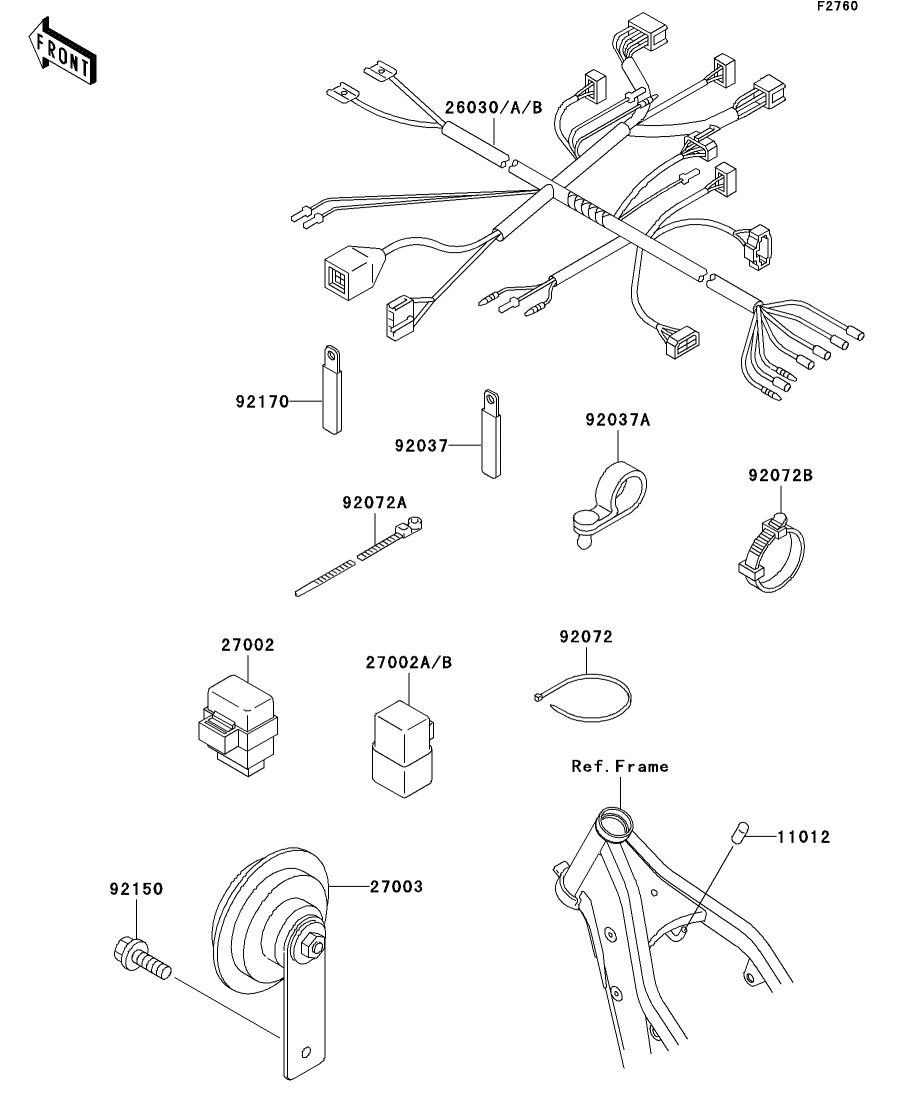 F2760

FRONT

26030/A/B

92170

92037

92037A

92072B

92072A

27002

27002A/B

92072

Ref.Frame

11012

92150

27003