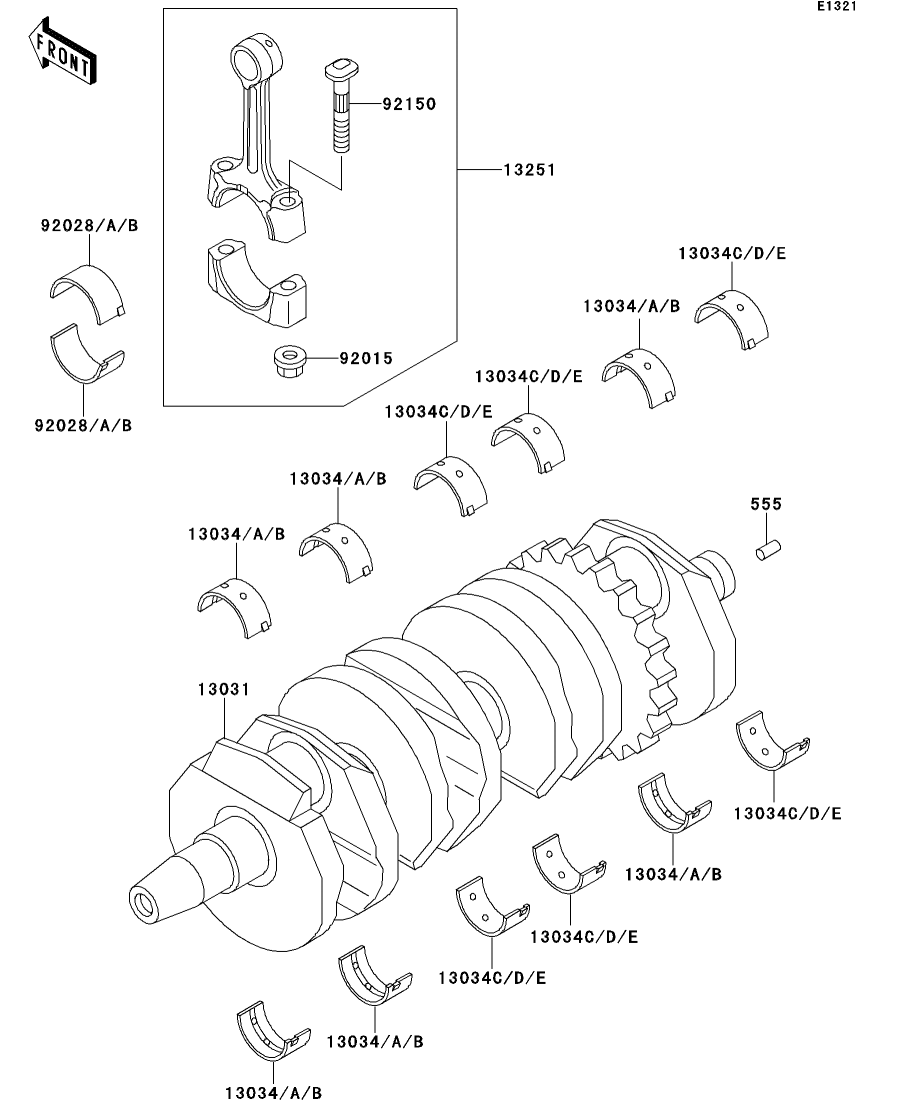 E1321

FRONT

92150

13251

92028/A/B

92015

92028/A/B

13034C/D/E

13034/A/B

13034C/D/E

13034C/D/E

13034/A/B

13034/A/B

555

13031

13034C/D/E

13034/A/B

13034C/D/E

13034C/D/E

13034/A/B

13034/A/B