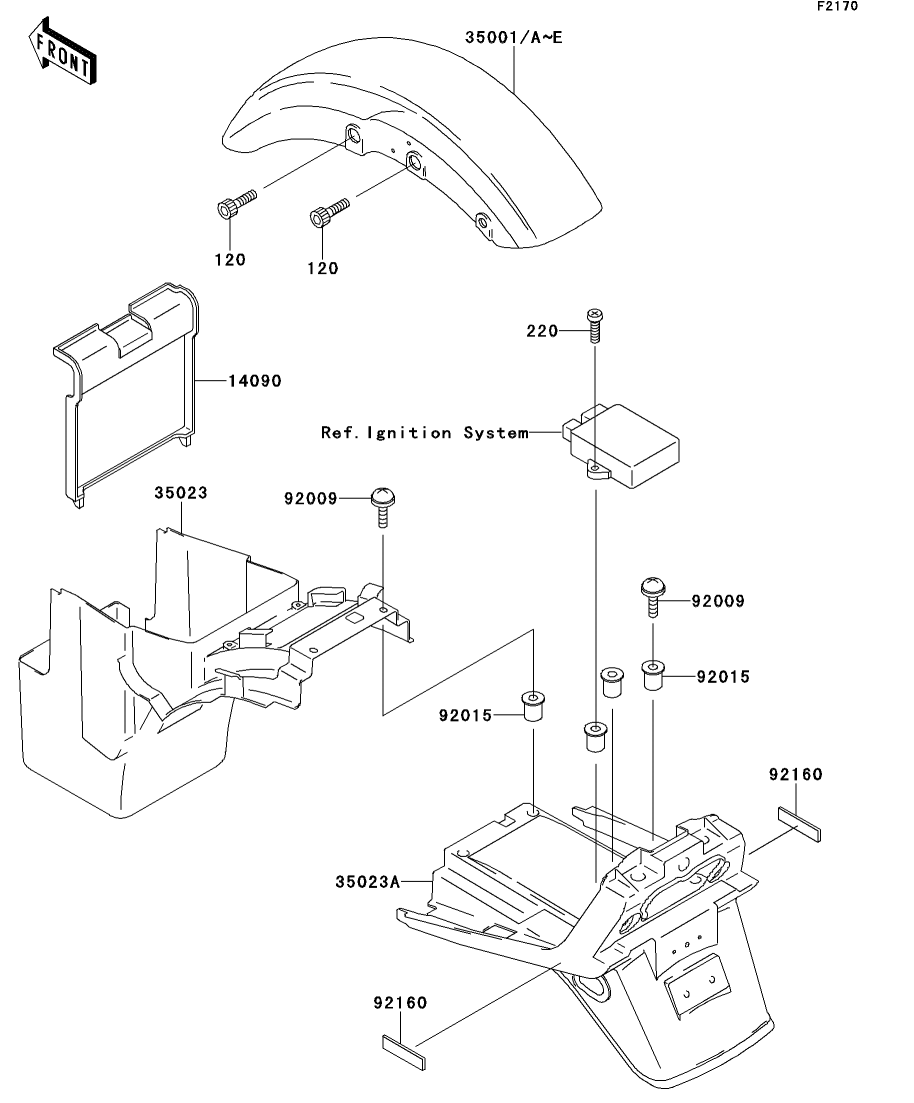 F2170

FRONT

35001/A~E

120

120

14090

220

Ref.Ignition System

35023

92009

92009

92015

92015

92160

35023A

92160