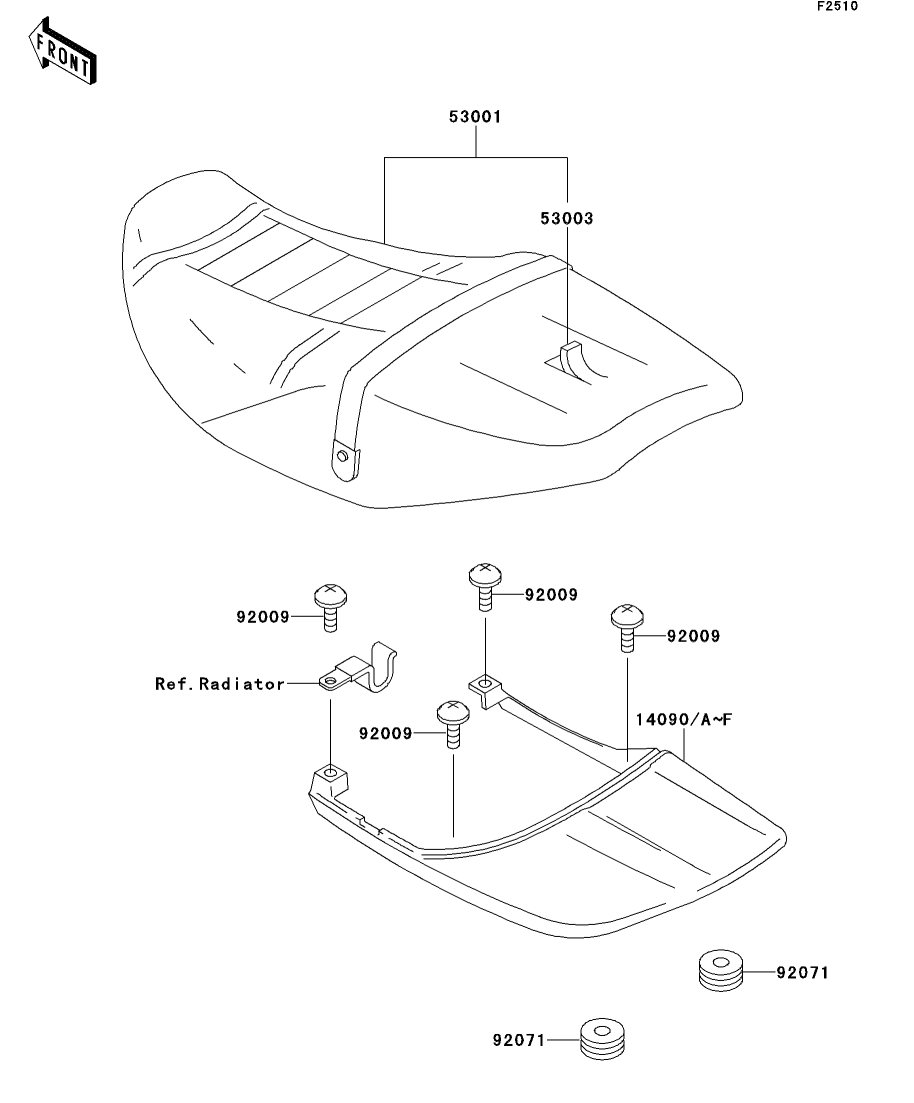 F2510

FRONT

53001

53003

92009

92009

92009

Ref.Radiator

92009

14090/A~F

92071

92071