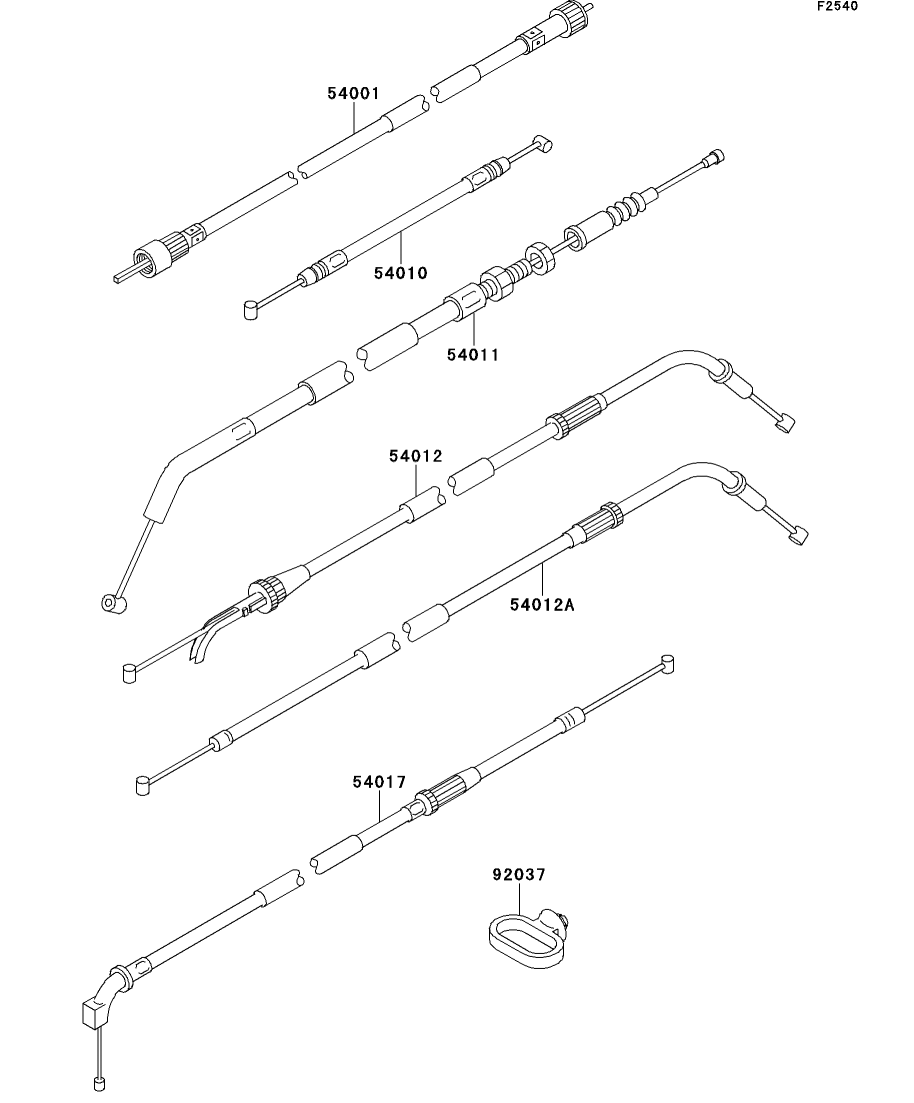 F2540

54001

54010

54011

54012

54012A

54017

92037