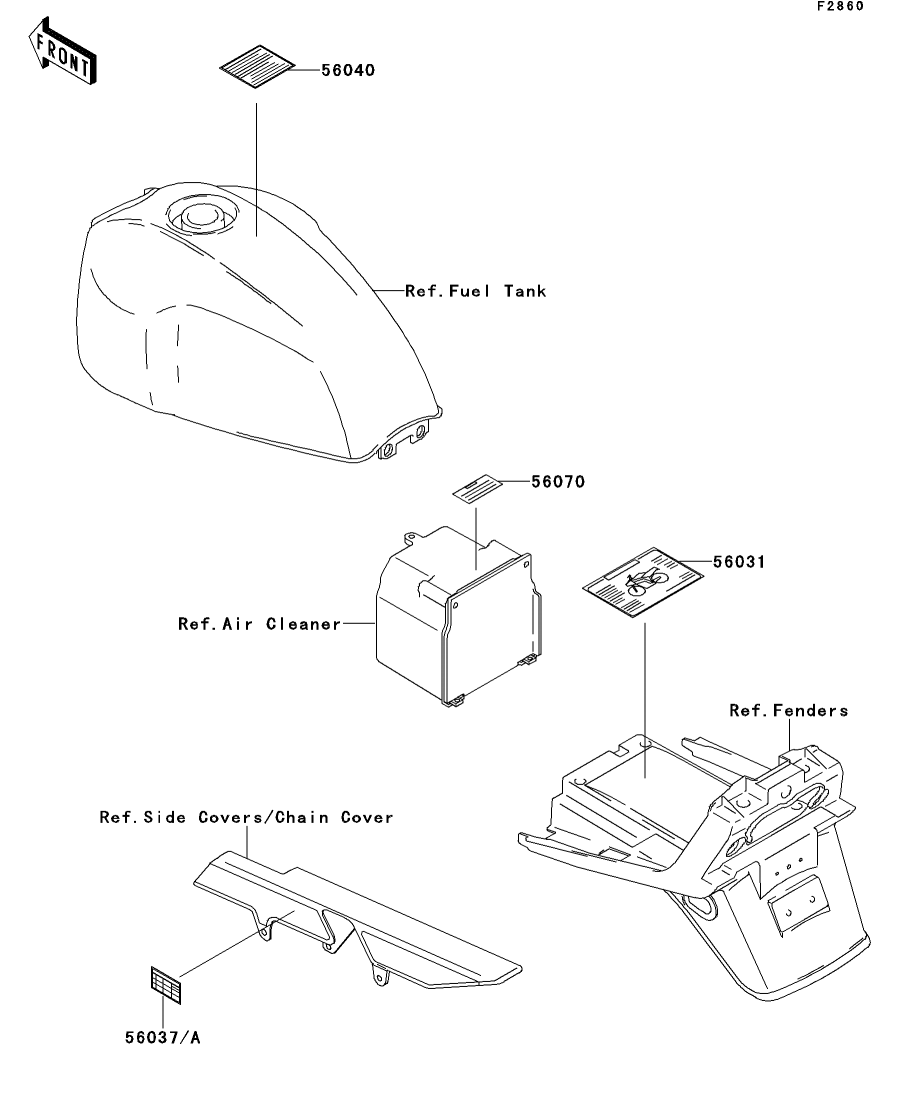 F2860

FRONT

56040

Ref.Fuel Tank

56070

56031

Ref.Air Cleaner

Ref.Fenders

Ref.Side Covers/Chain Cover

56037/A