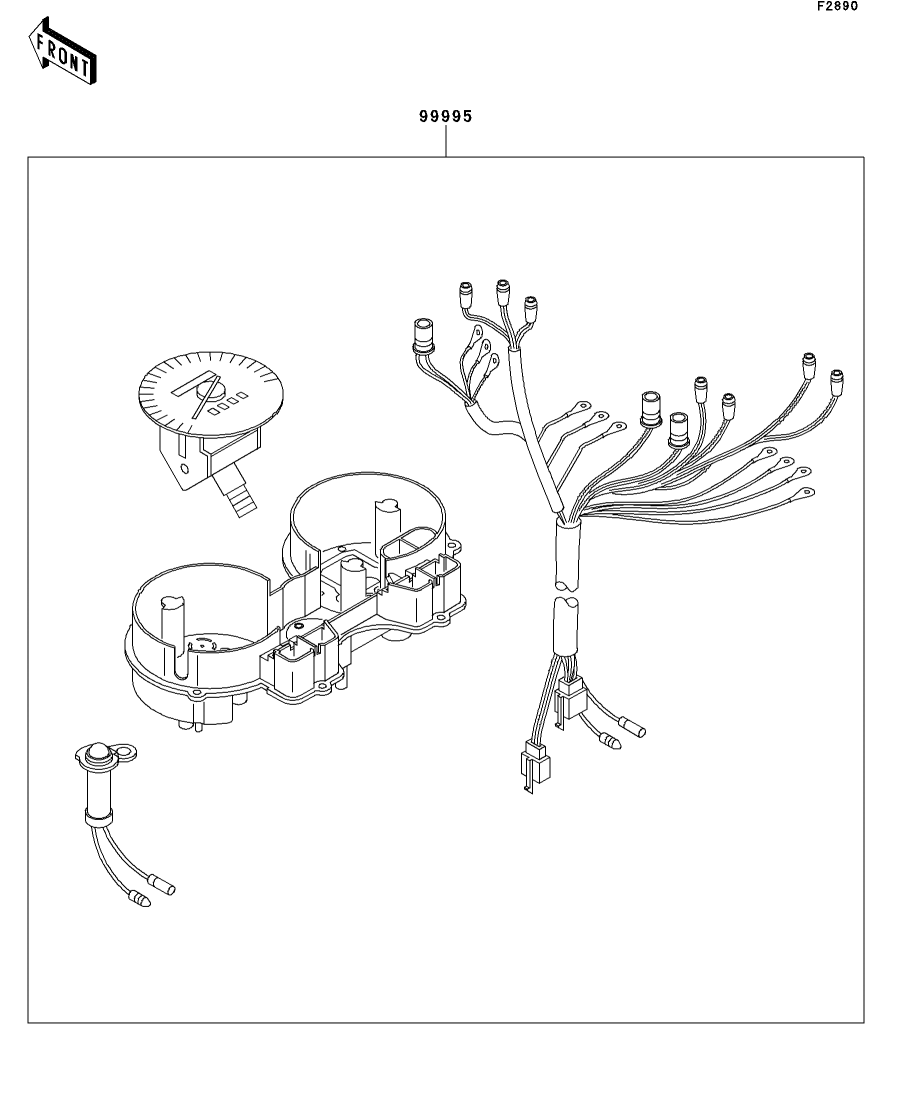 F2890

FRONT

99995