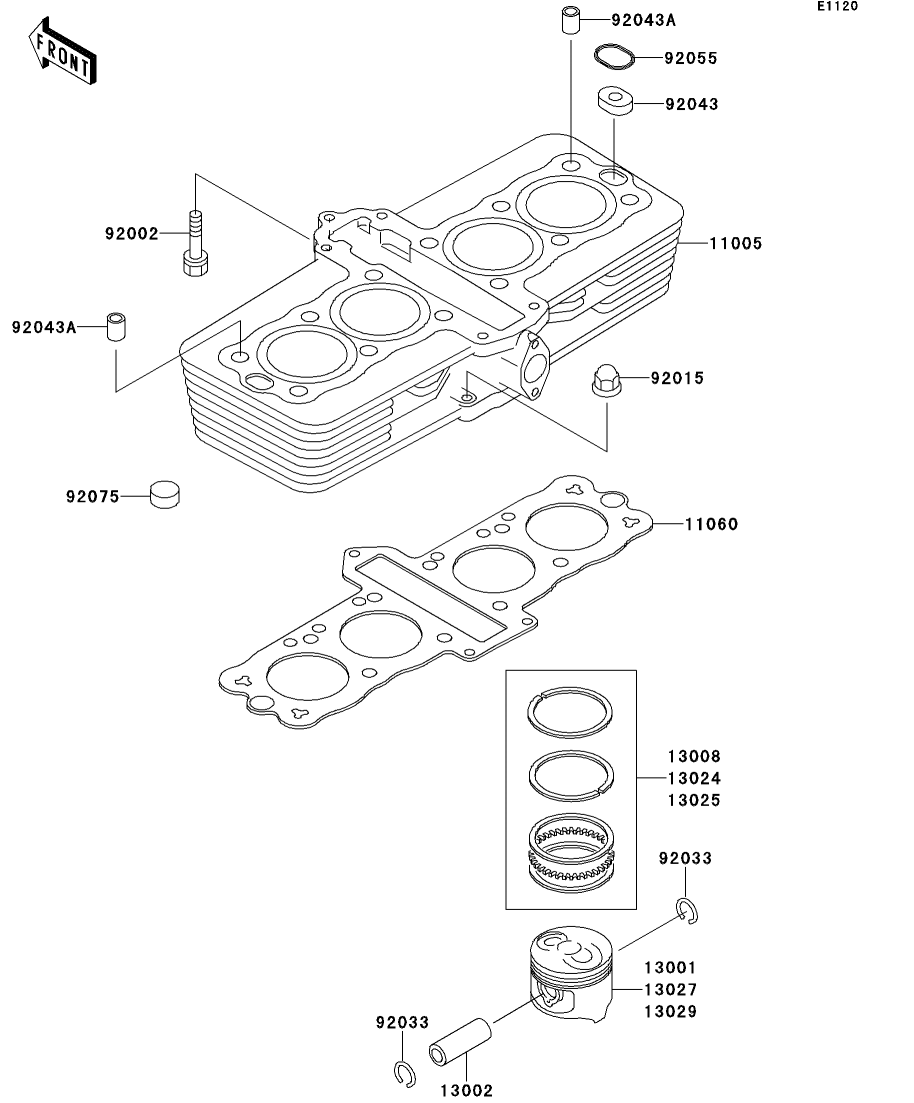 E1120

FRONT

92043A
92055
92043
92002
11005
92043A
92015
92075
11060
13008
13024
13025
92033
13001
13027
13029
92033
13002