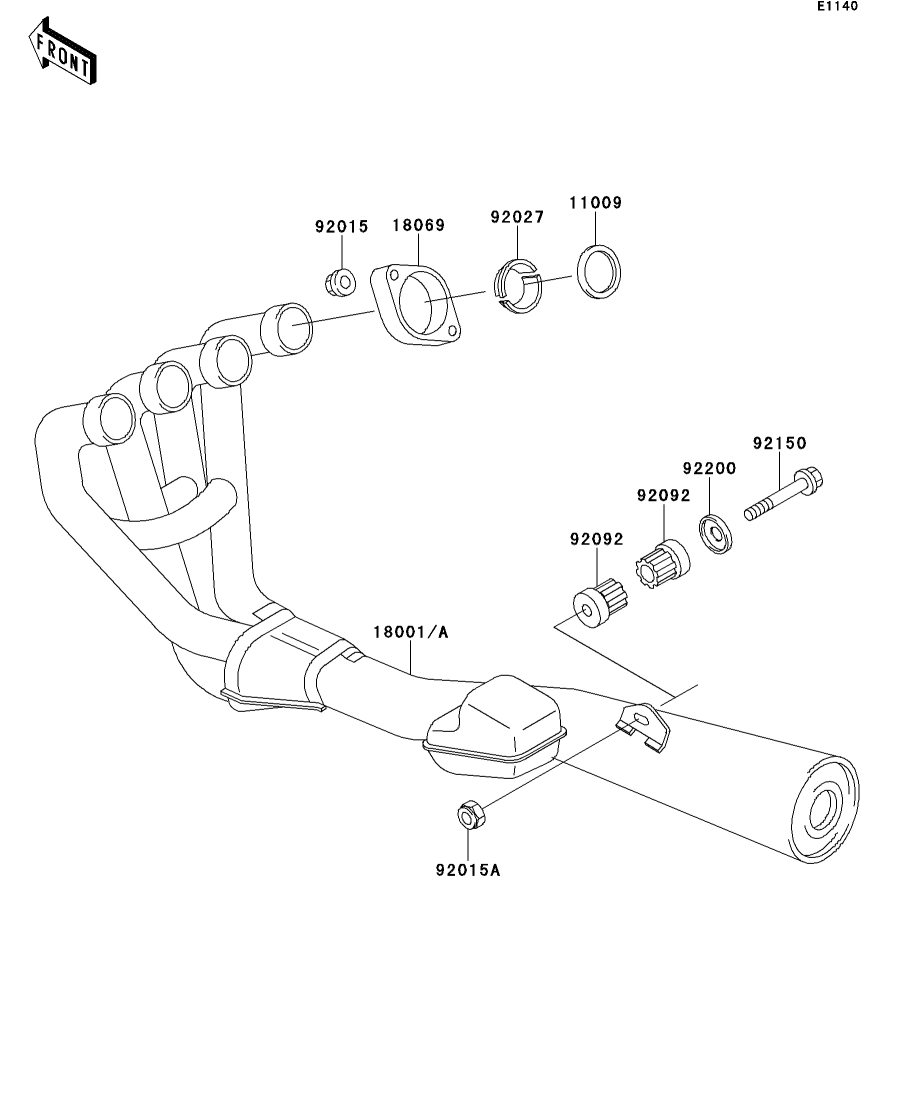 E1140

FRONT

92015
18069
92027
11009
92150
92200
92092
92092
18001/A
92015A