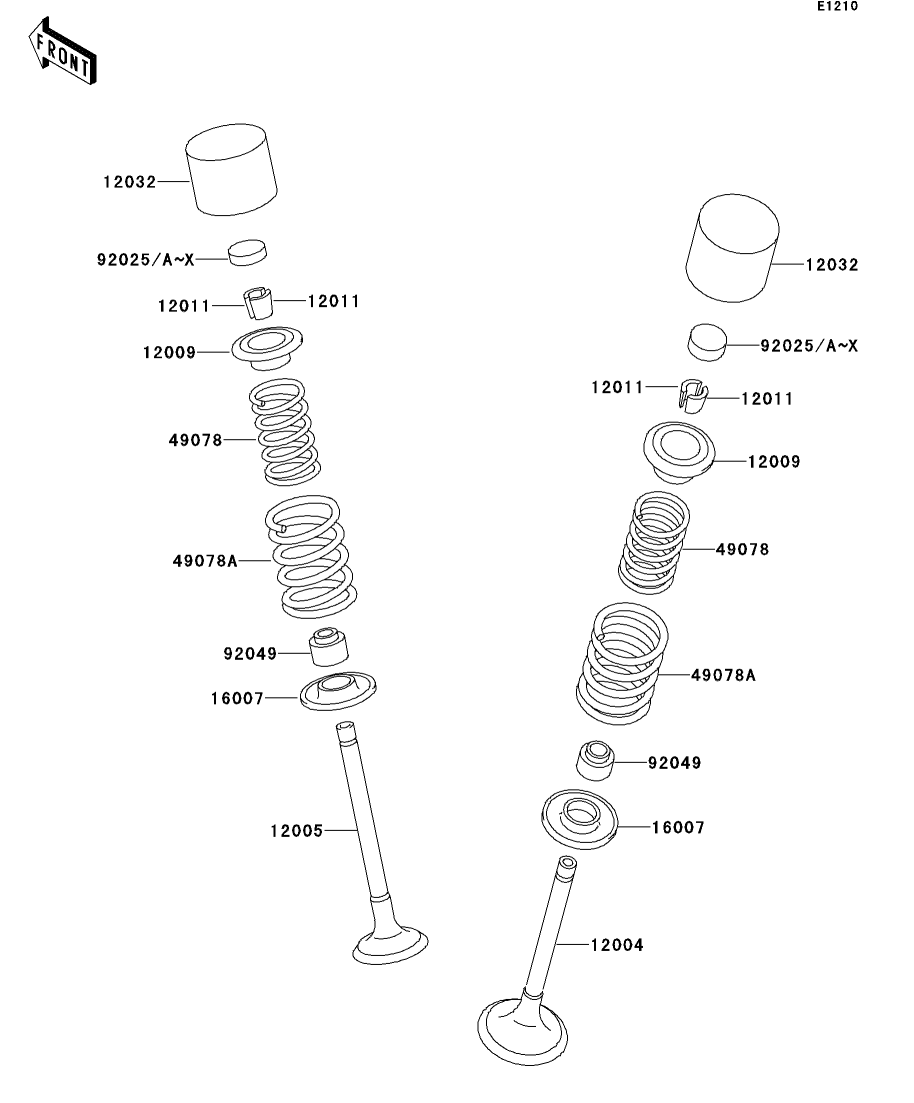 E1210

FRONT

12032
92025/A~X
12011
12011
12009
49078
49078A
92049
16007
12005

12032
92025/A~X
12011
12011
12009
49078
49078A
92049
16007
12004