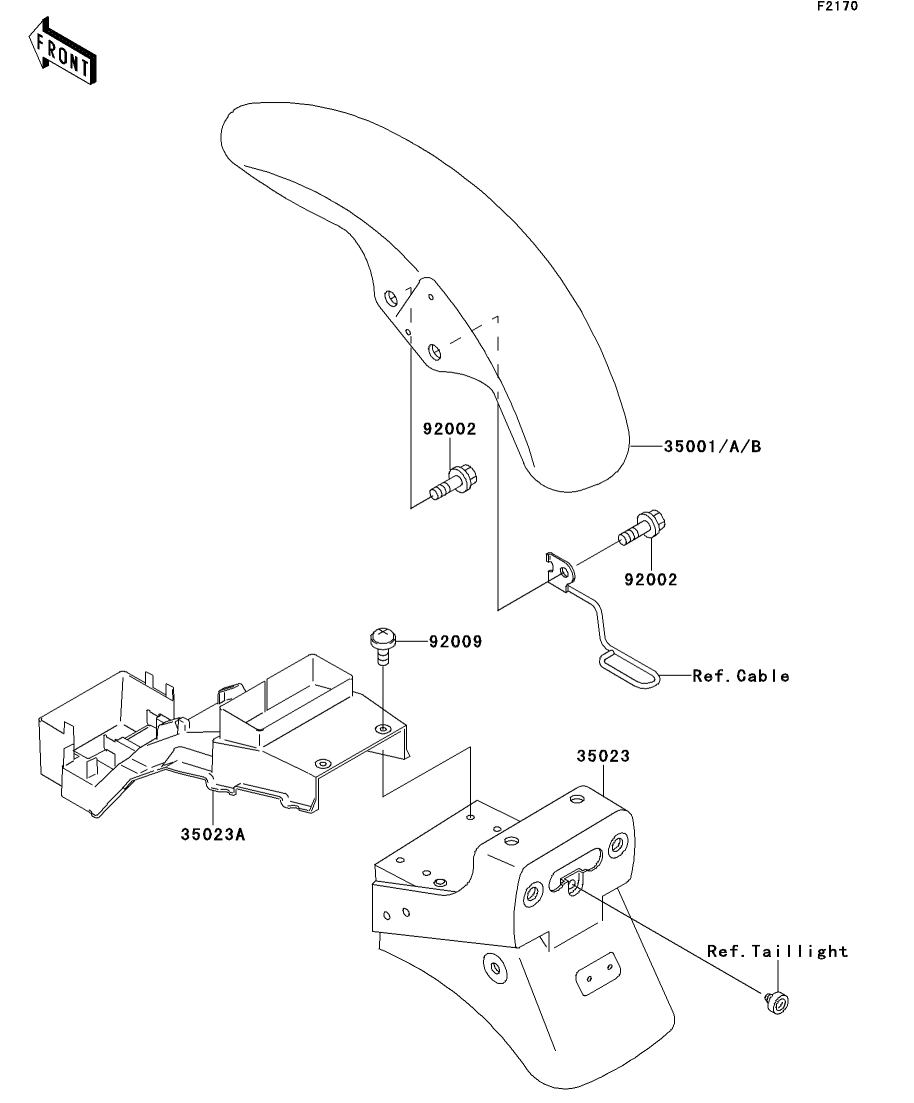 F2170

FRONT

92002

35001/A/B

92002

92009

Ref.Cable

35023

35023A

Ref.Taillight