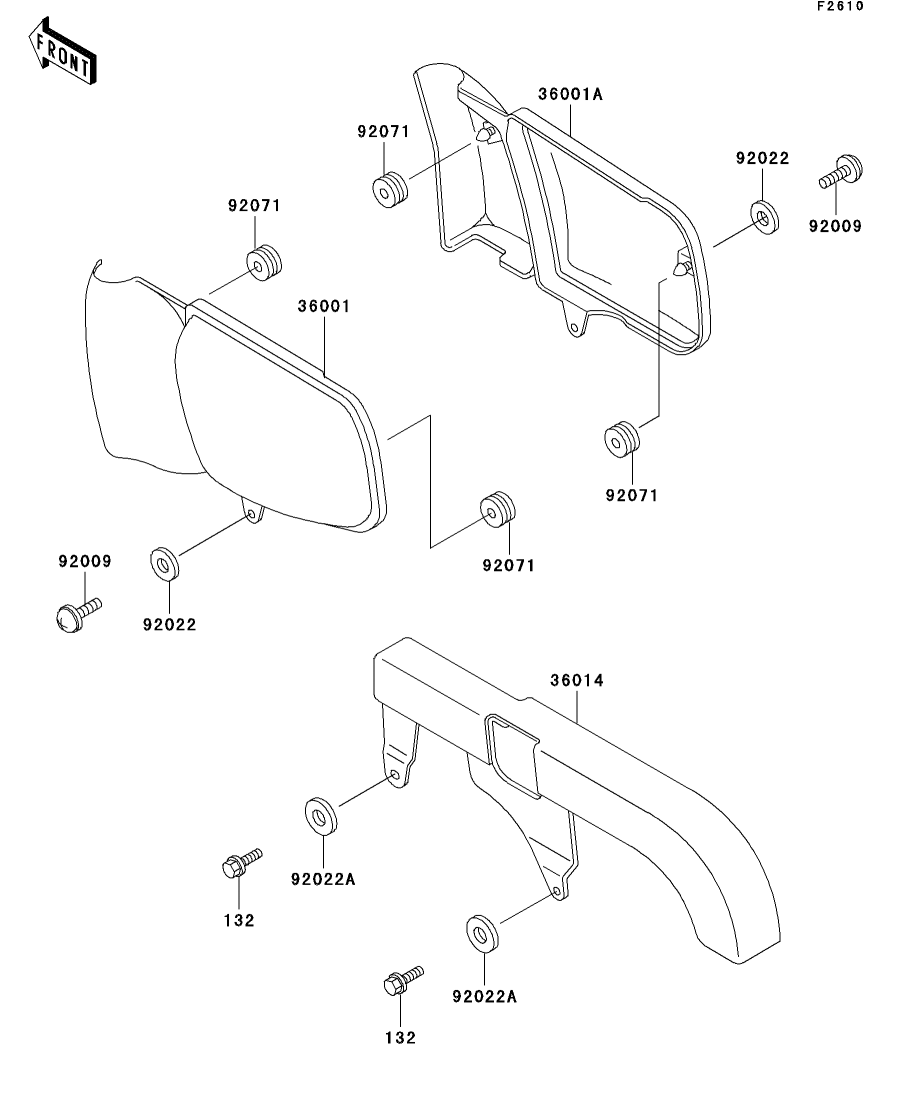 F2610

FRONT

36001A
92071
92022
92009
92071
36001
92071
92071
92009
92022
36014
92022A
132
92022A
132