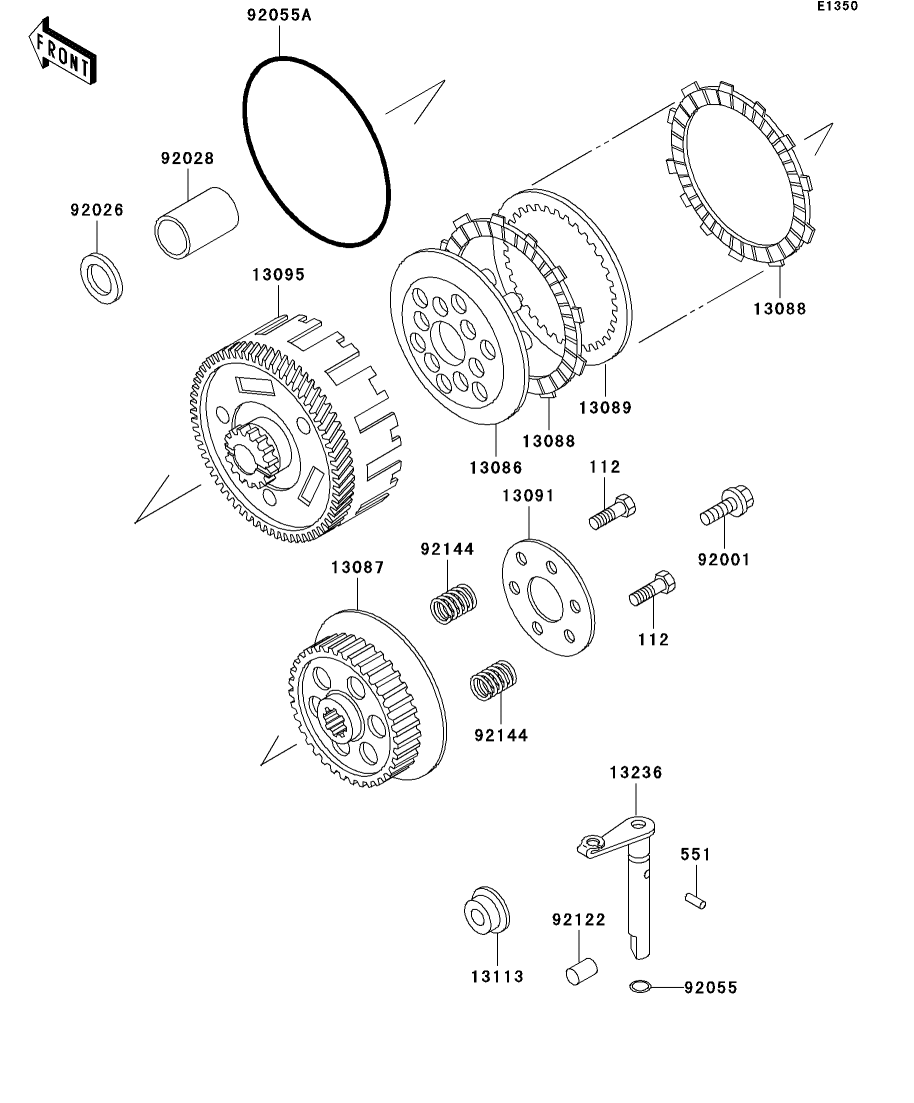 E1350

FRONT

92055A

92028

92026

13095

13088

13089

13088

13086

112

13091

92001

92144

13087

112

92144

13236

551

92122

13113

92055