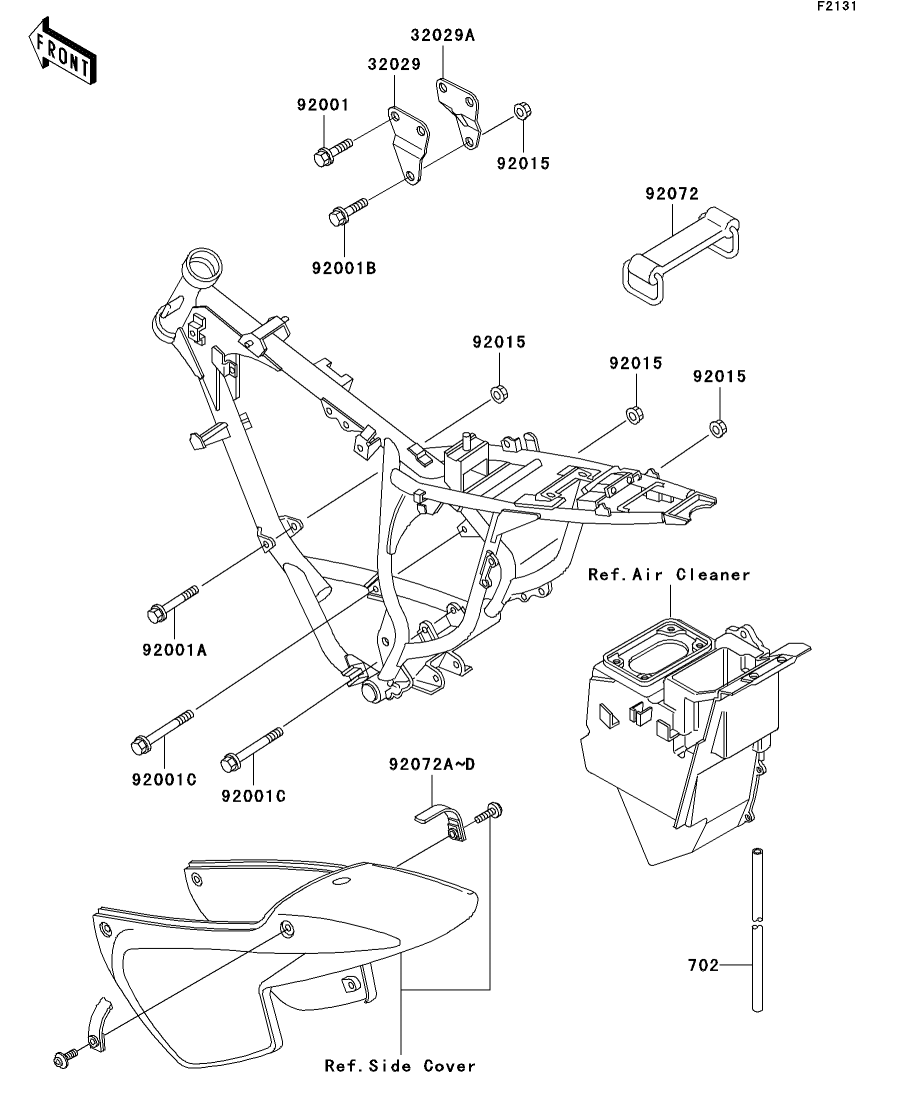 F2131

FRONT

32029A
32029
92001
92015
92001B
92072
92015
92015
92015
Ref.Air Cleaner
92001A
92001C
92001C
92072A~D
702
Ref.Side Cover