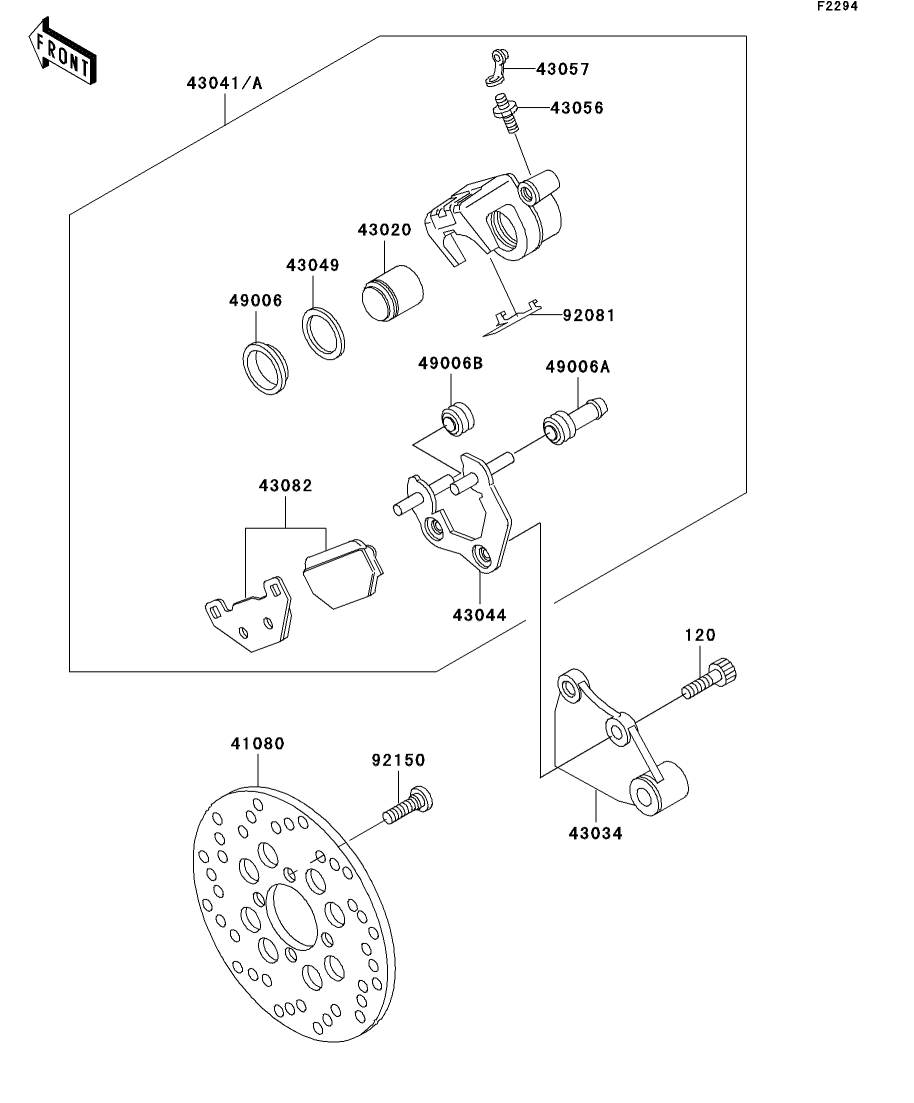 F2294

FRONT

43041/A

43057

43056

43020

43049

49006

92081

49006B

49006A

43082

43044

120

41080

92150

43034