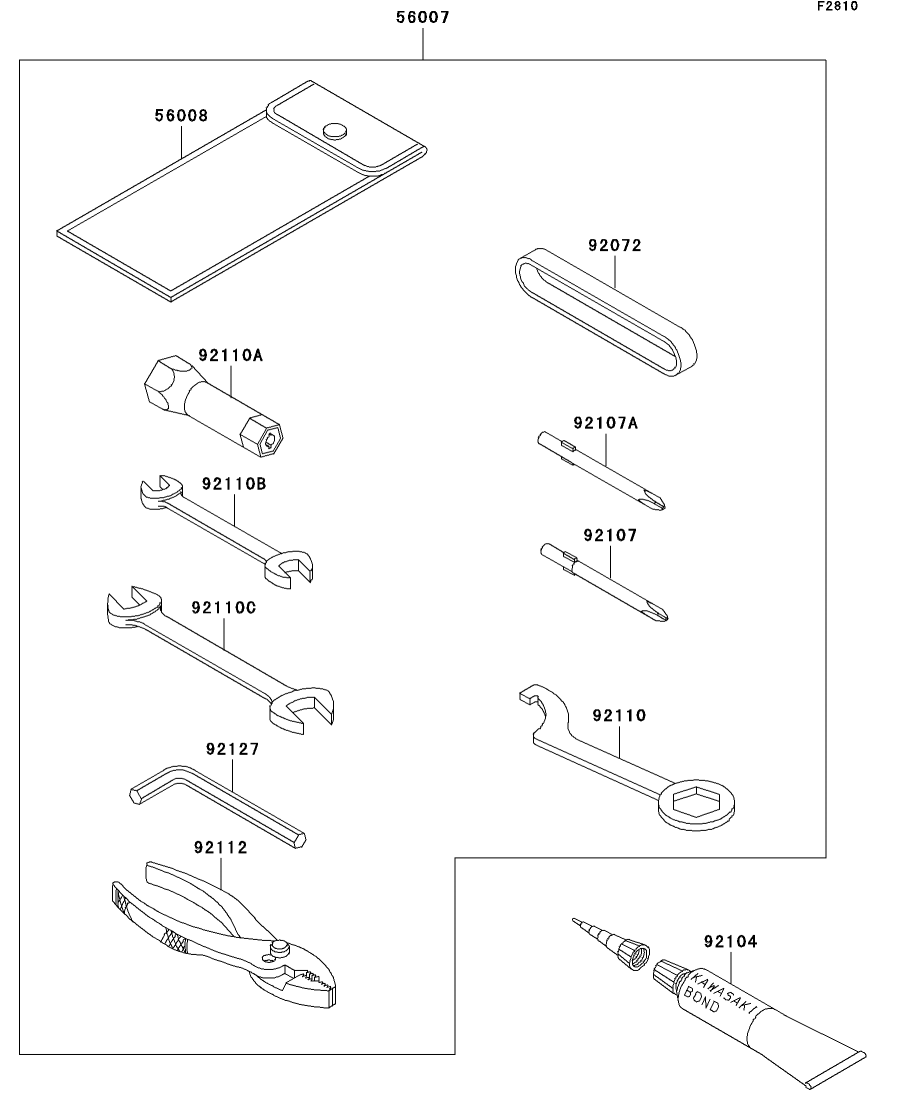 F2810

56007

56008

92072

92110A

92107A

92110B

92107

92110C

92110

92127

92112

92104

KAWASAKI BOND