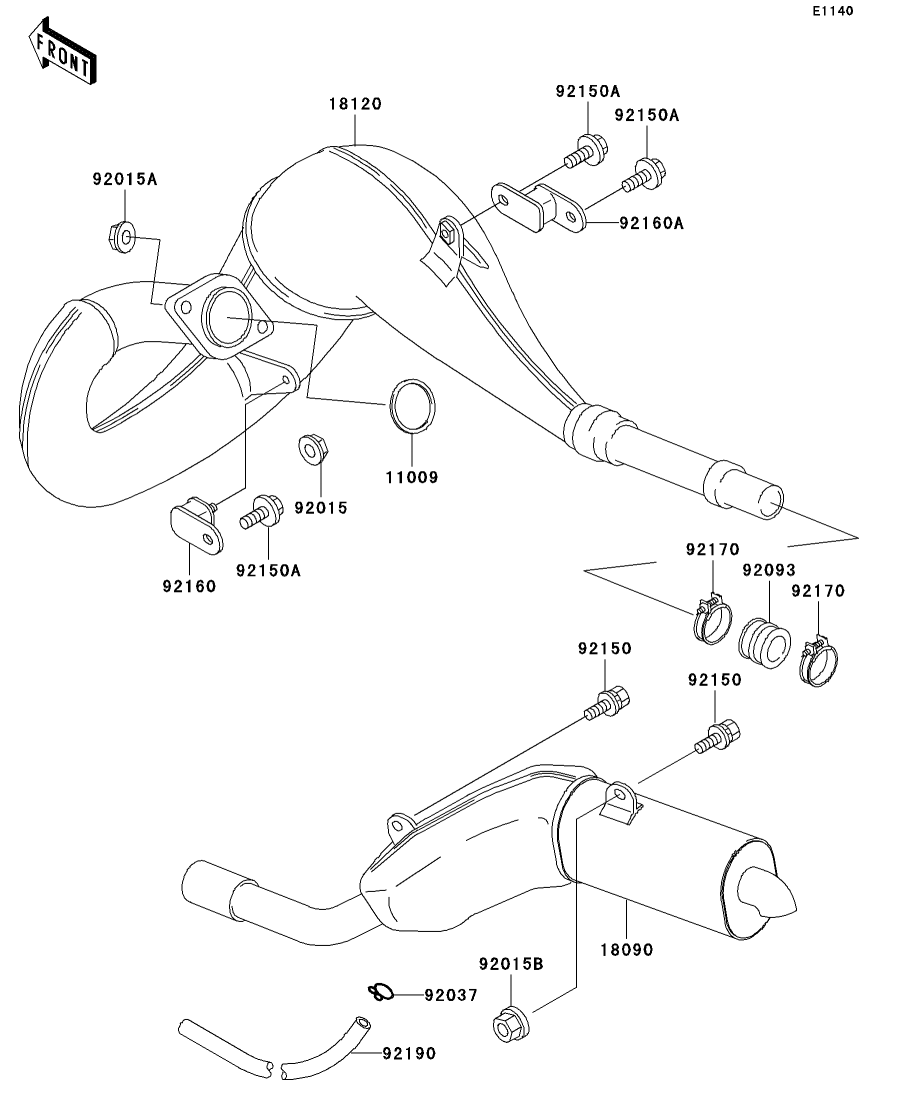 E1140

FRONT

18120

92150A

92150A

92015A

92160A

11009

92015

92160

92150A

92170

92093

92170

92150

92150

18090

92015B

92037

92190