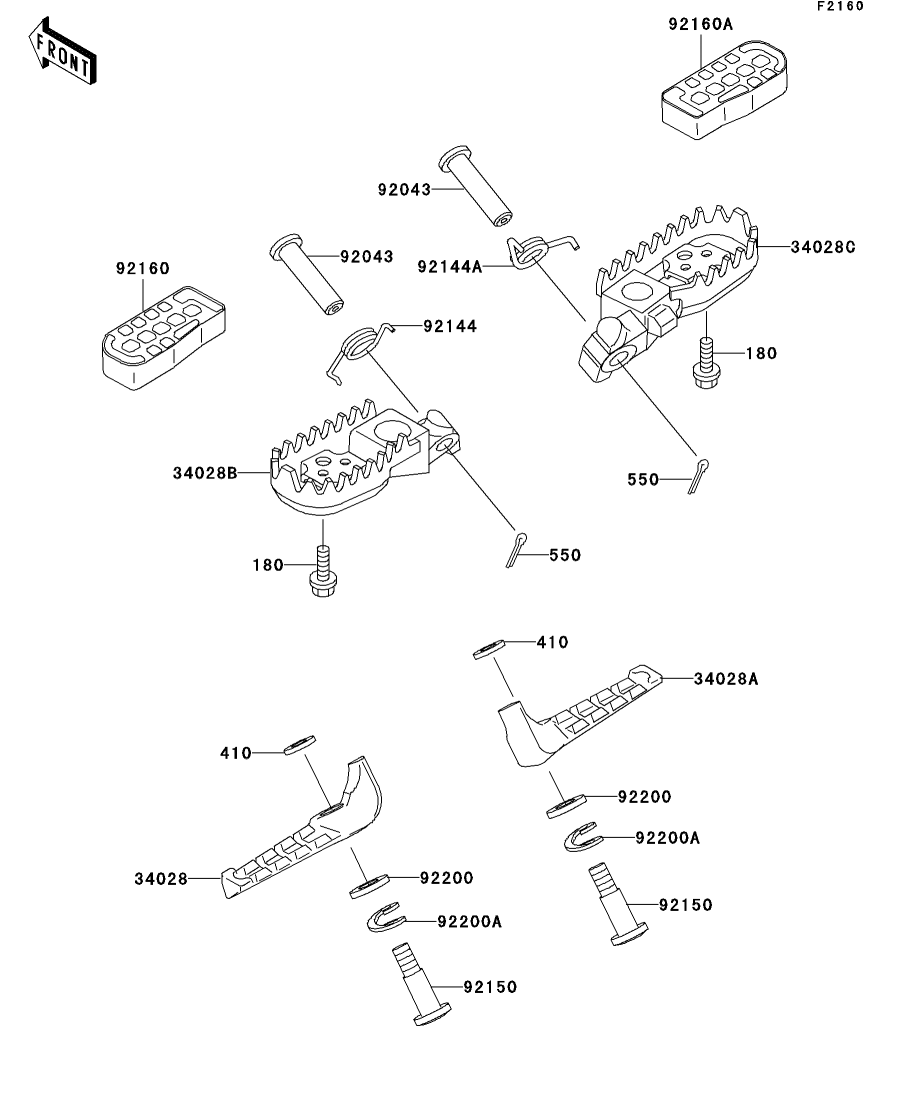 F2160

FRONT

92160A

92043

92043

92144A

34028C

92160

92144

180

34028B

550

180

550

410

34028A

410

92200

92200A

34028

92200

92150

92200A

92150