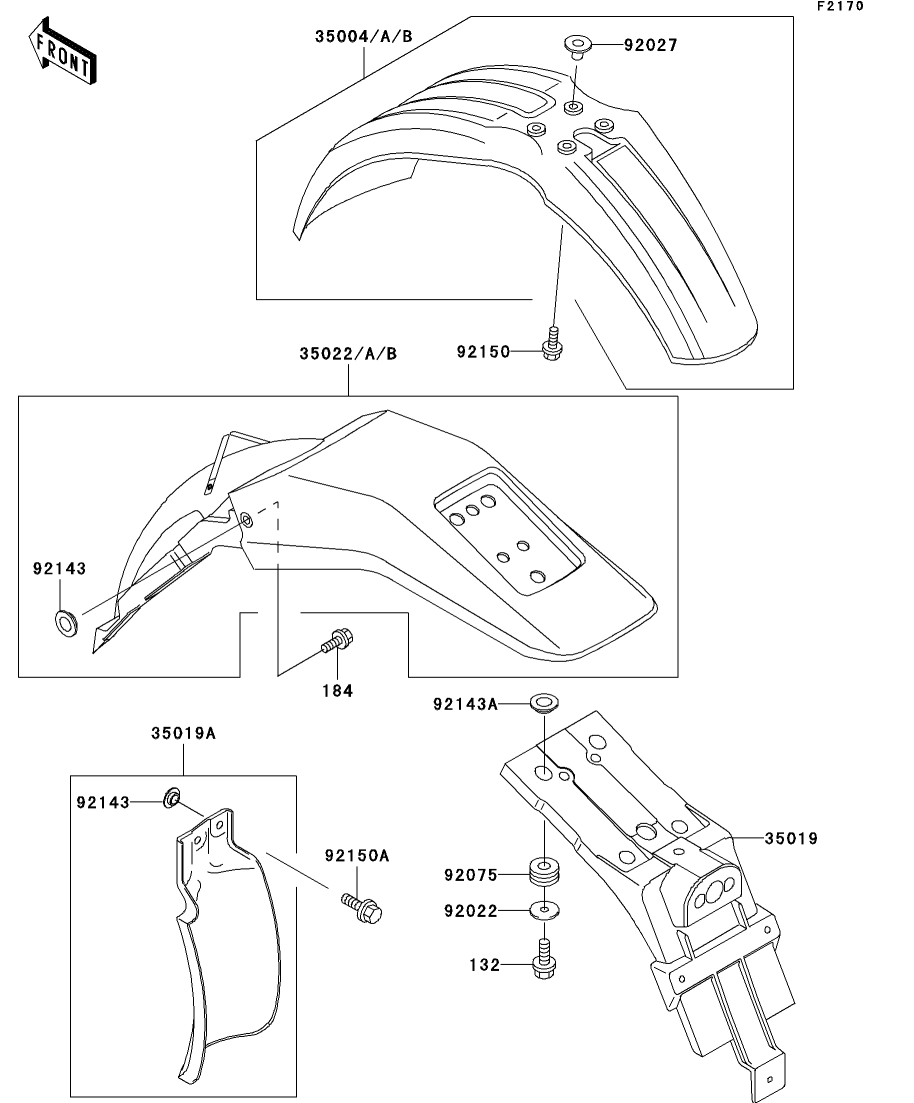 F2170

FRONT

35004/A/B

92027

92150

35022/A/B

92143

184

92143A

35019A

92143

92150A

35019

92075

92022

132