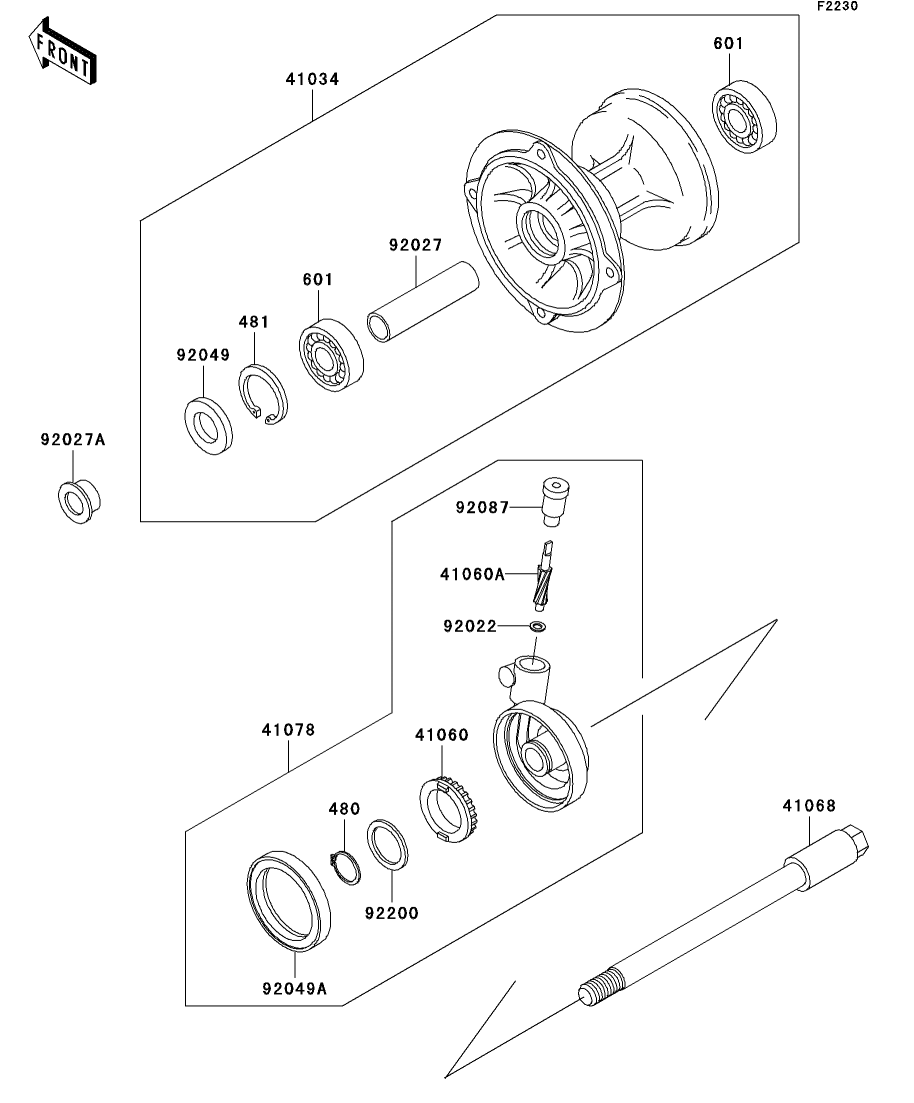 F2230

FRONT

41034

601

92027

601

481

92049

92027A

92087

41060A

92022

41078

41060

480

92200

92049A

41068