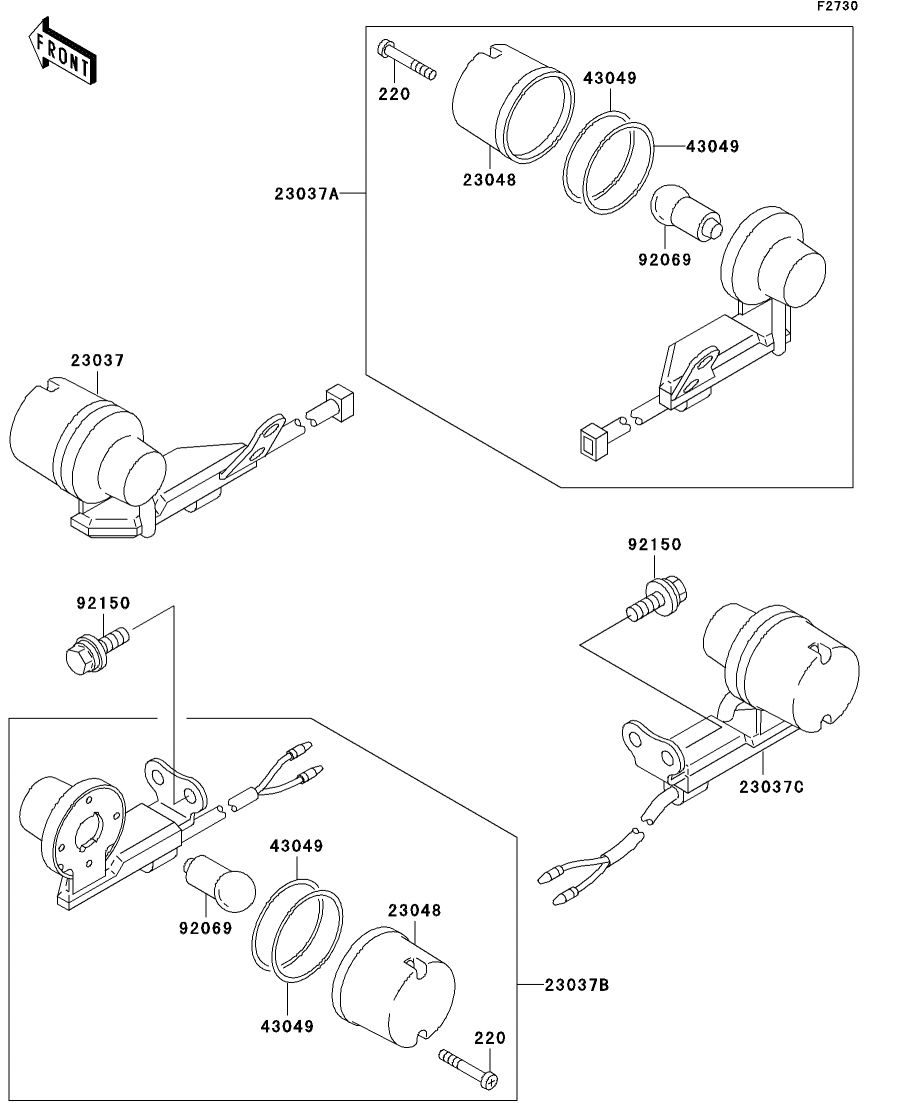 F2730

FRONT

220

43049

43049

23048

23037A

92069

23037

92150

92150

23037C

43049

92069

23048

23037B

43049

220